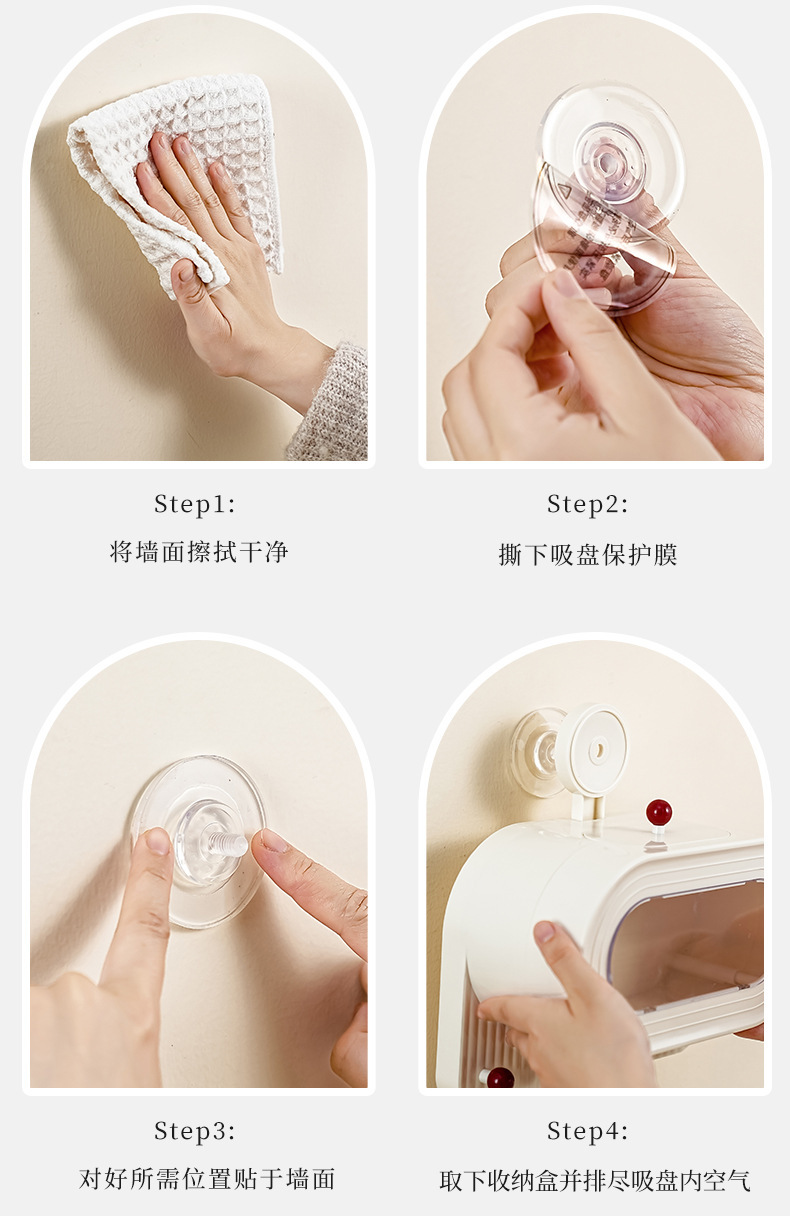 Step1:
将墙面擦拭干净

Step2:
撕下吸盘保护膜

Step3:
对好所需位置贴于墙面

Step4:
取下收纳盒并排尽吸盘内空气