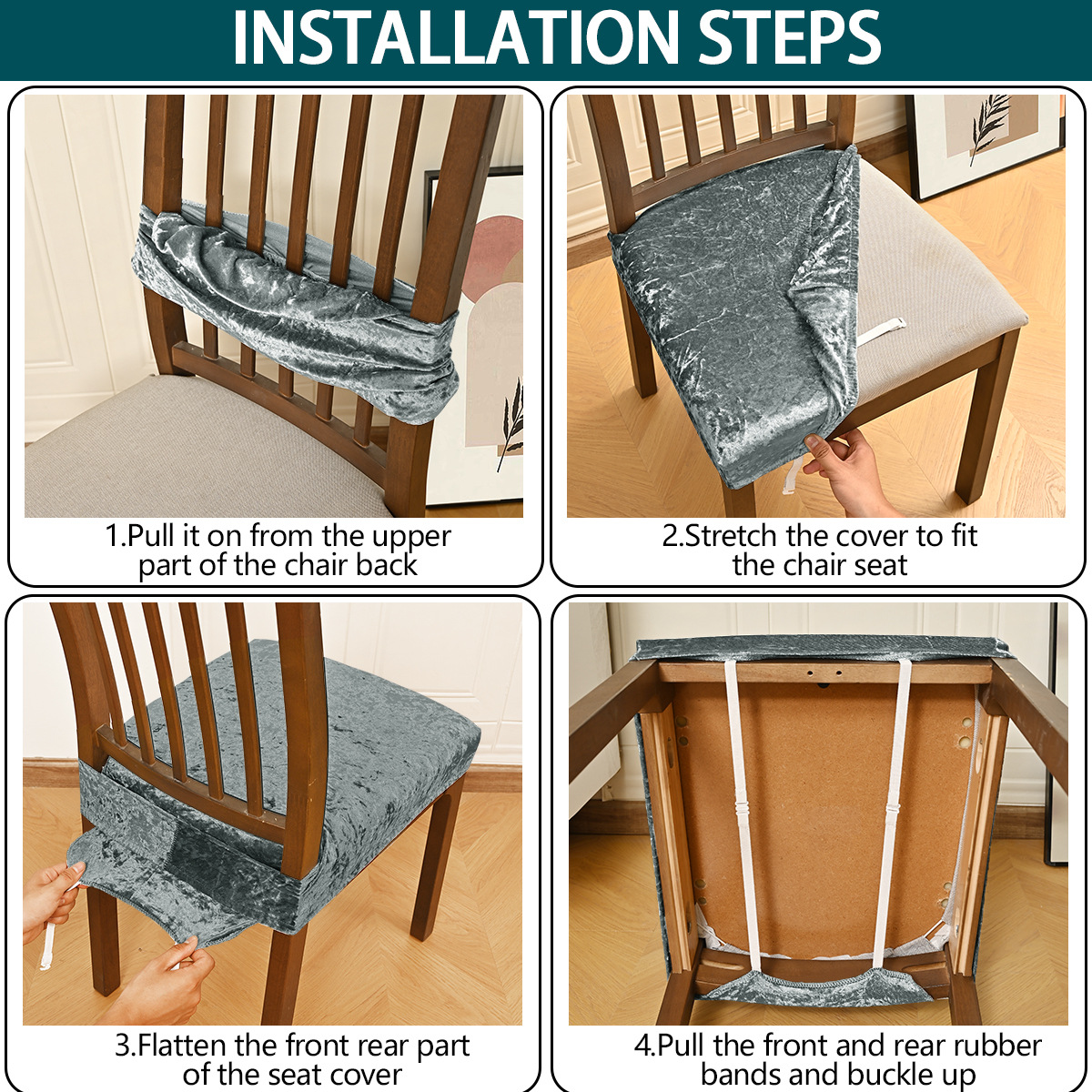 INSTALLATION STEPS

1.Pull it on from the upper part of the chair back

2.Stretch the cover to fit the chair seat

3.Flatten the front rear part of the seat cover

4.Pull the front and rear rubber bands and buckle up