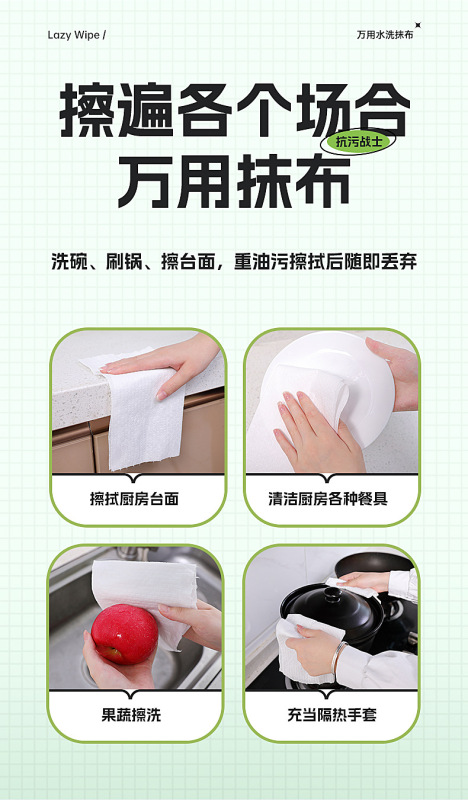 Lazy Wipe /

万用水洗抹布

擦遍各个场合

抗污战士

万用抹布

洗碗、刷锅、擦台面，重油污擦拭后随即丢弃

擦拭厨房台面

清洁厨房各种餐具

果蔬擦洗

充当隔热手套