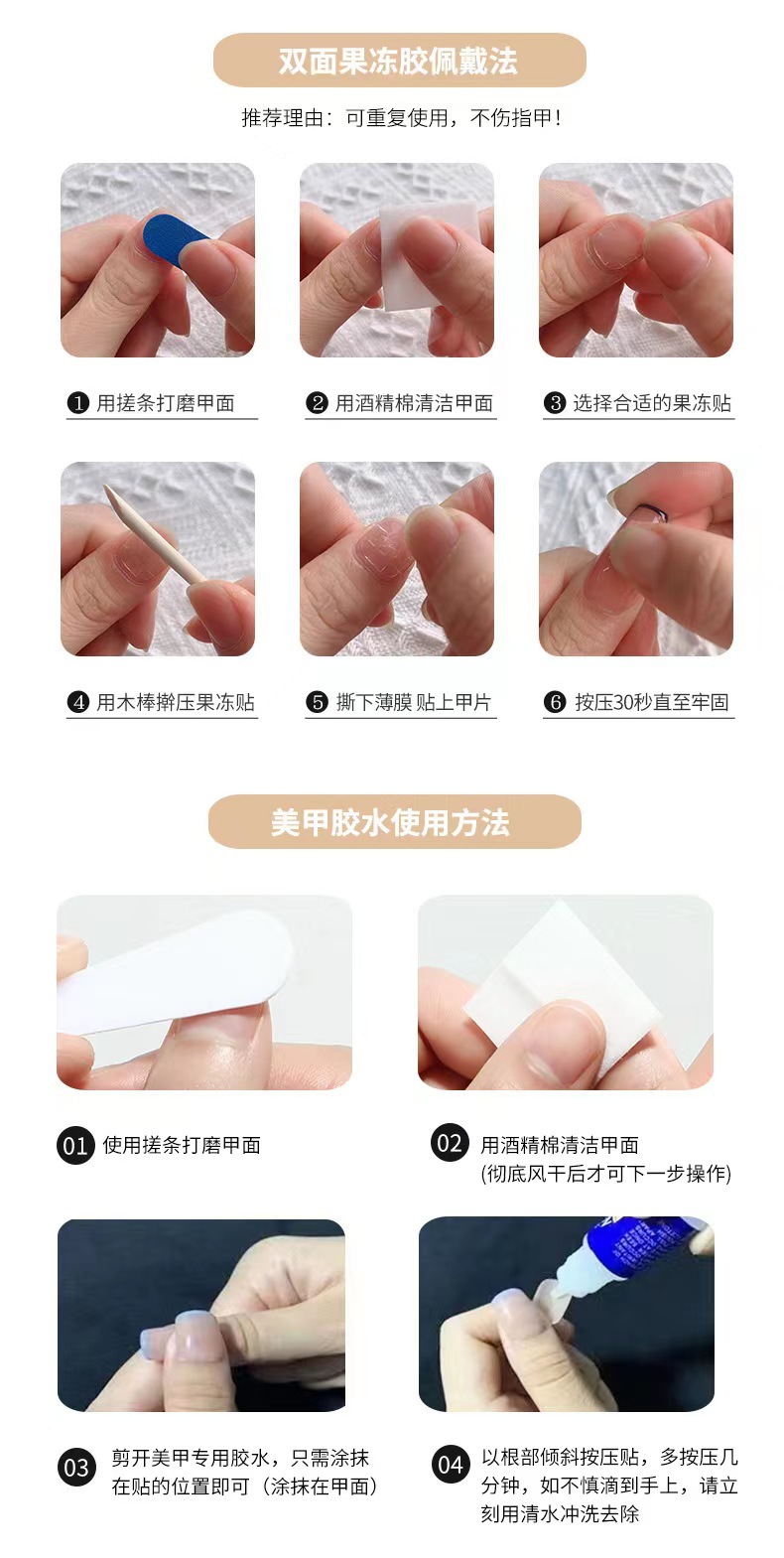 双面果冻胶佩戴法

推荐理由：可重复使用，不伤指甲！

❶ 用搓条打磨甲面

❷ 用酒精棉清洁甲面

❸ 选择合适的果冻贴

❹ 用木棒擀压果冻贴

❺ 撕下薄膜 贴上甲片

❻ 按压30秒直至牢固

美甲胶水使用方法

01 使用搓条打磨甲面

02 用酒精棉清洁甲面 (彻底风干后才可下一步操作)

03 剪开美甲专用胶水，只需涂抹在贴的位置即可（涂抹在甲面）

04 以根部倾斜按压贴，多按压几分钟，如不慎滴到手上，请立刻用清水冲洗去除