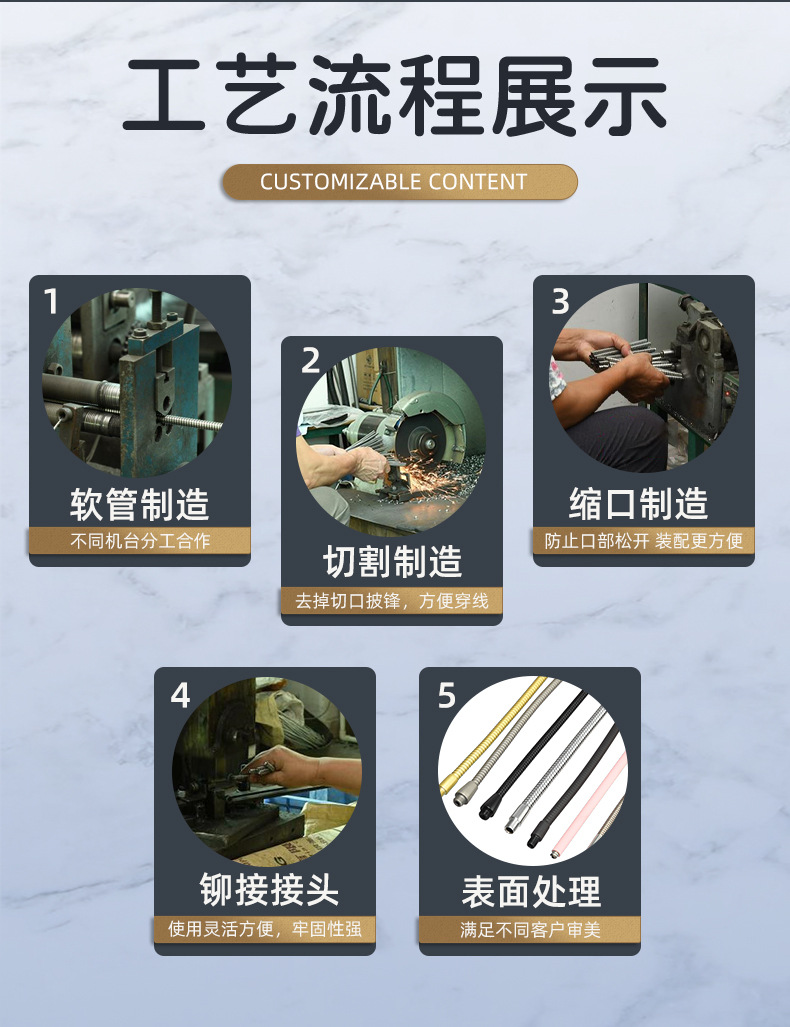 工艺流程展示

CUSTOMIZABLE CONTENT

1
软管制造
不同机台分工合作

2
切割制造
去掉切口披锋，方便穿线

3
缩口制造
防止口部松开 装配更方便

4
铆接接头
使用灵活方便，牢固性强

5
表面处理
满足不同客户审美