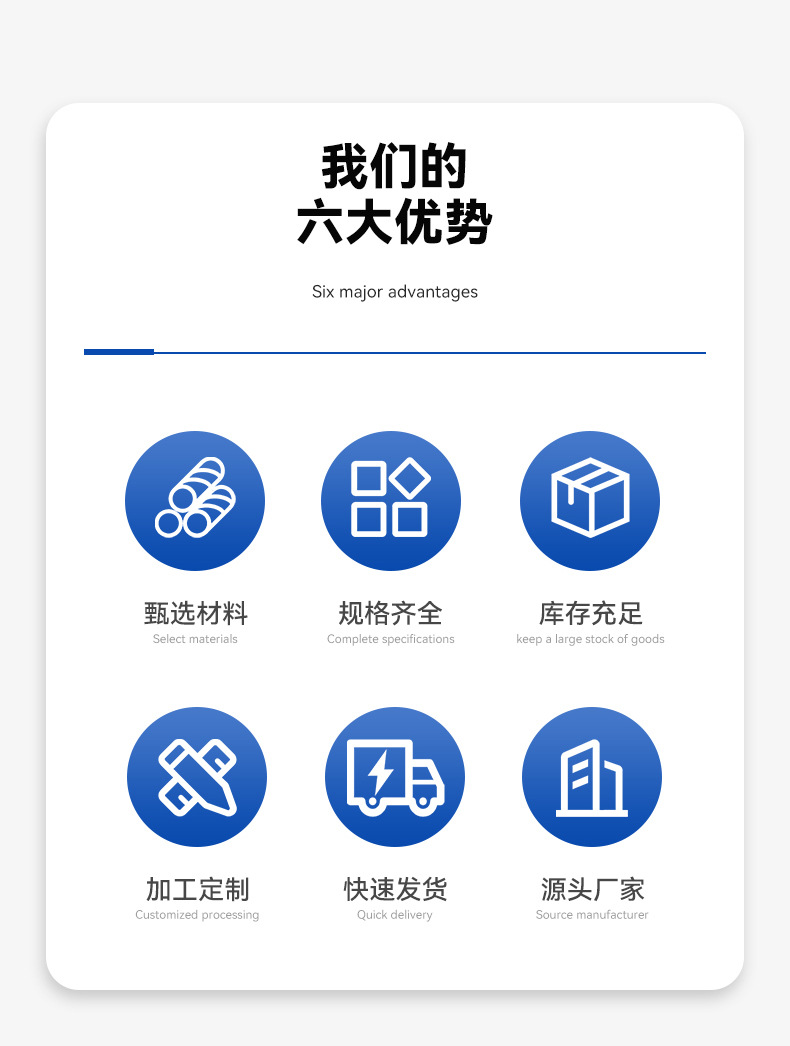 我们的
六大优势

Six major advantages

甄选材料
Select materials

规格齐全
Complete specifications

库存充足
keep a large stock of goods

加工定制
Customized processing

快速发货
Quick delivery

源头厂家
Source manufacturer