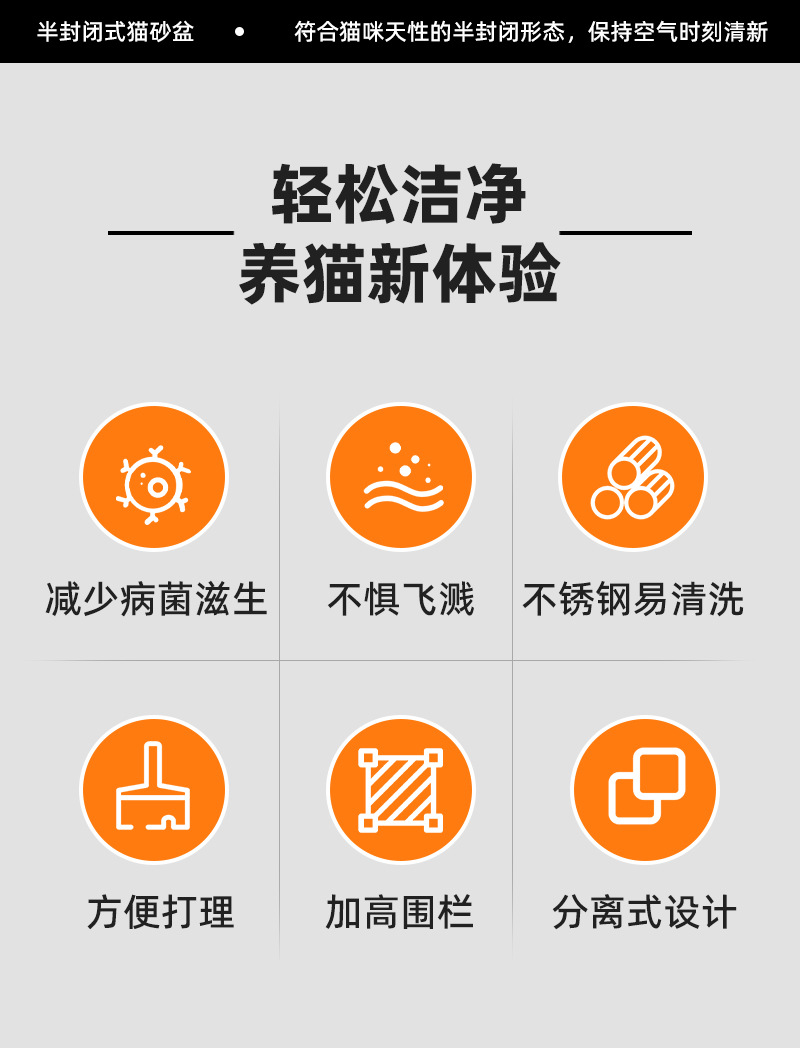 半封闭式猫砂盆 • 符合猫咪天性的半封闭形态，保持空气时刻清新

轻松洁净
养猫新体验

减少病菌滋生

不惧飞溅

不锈钢易清洗

方便打理

加高围栏

分离式设计