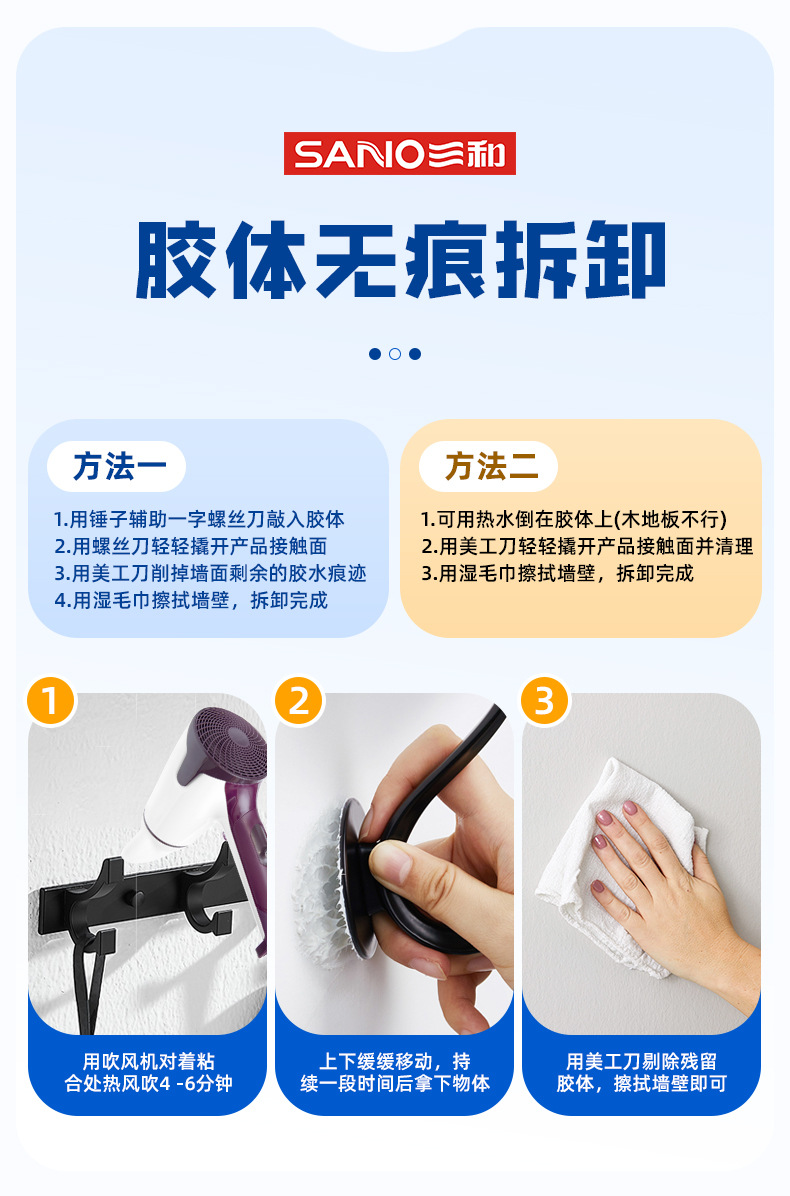 SANO三和

胶体无痕拆卸

方法一

1.用锤子辅助一字螺丝刀敲入胶体
2.用螺丝刀轻轻撬开产品接触面
3.用美工刀削掉墙面剩余的胶水痕迹
4.用湿毛巾擦拭墙壁，拆卸完成

方法二

1.可用热水倒在胶体上(木地板不行)
2.用美工刀轻轻撬开产品接触面并清理
3.用湿毛巾擦拭墙壁，拆卸完成

1

用吹风机对着粘合处热风吹4 -6分钟

2

上下缓缓移动，持续一段时间后拿下物体

3

用美工刀剔除残留胶体，擦拭墙壁即可