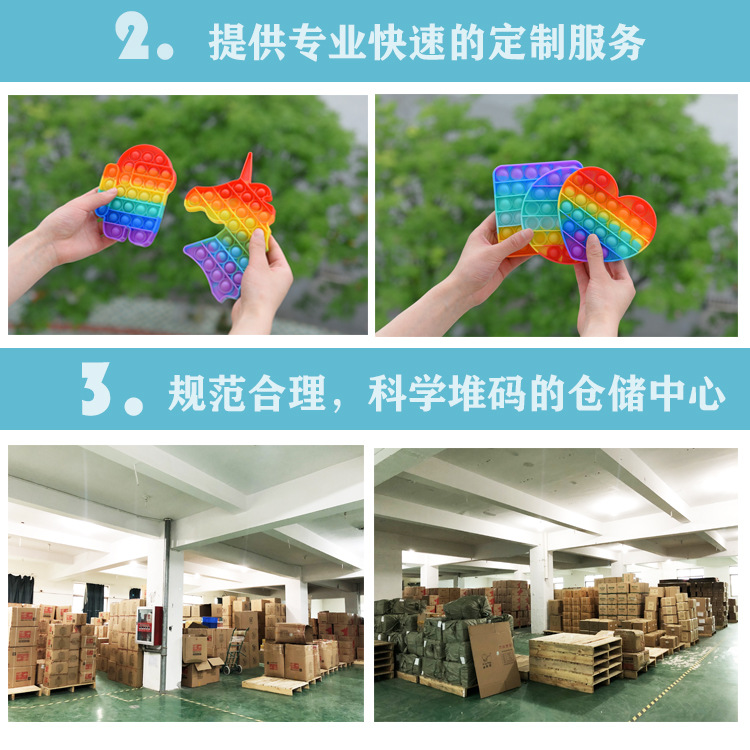 2. 提供专业快速的定制服务

3. 规范合理，科学堆码的仓储中心