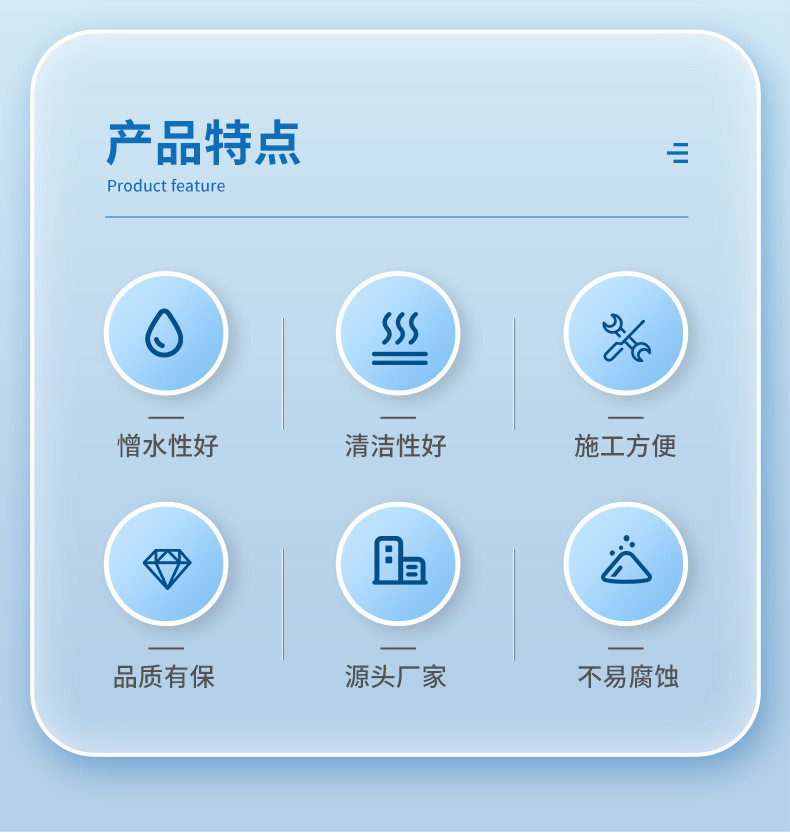 产品特点
Product feature

憎水性好

清洁性好

施工方便

品质有保

源头厂家

不易腐蚀