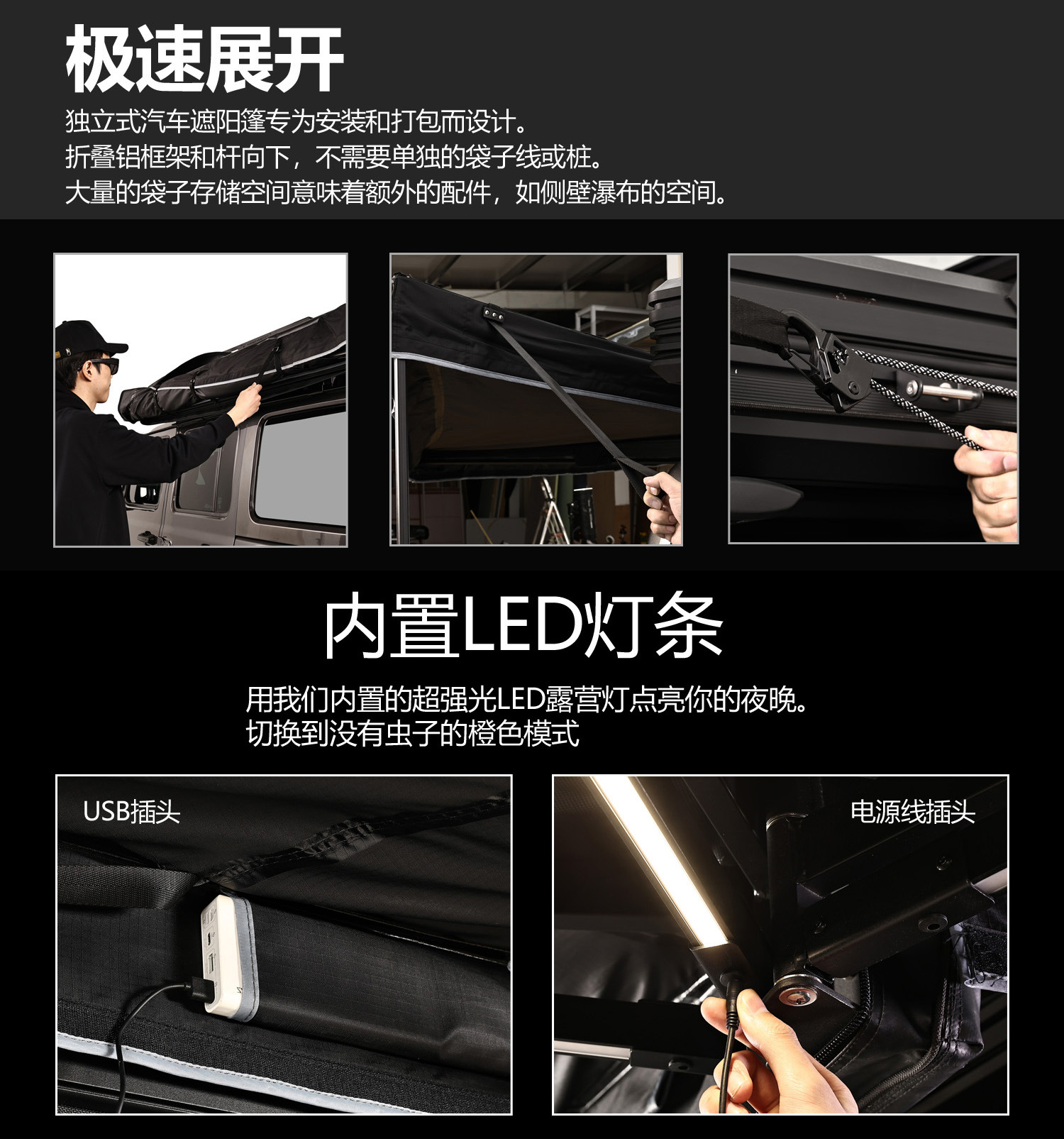 极速展开

独立式汽车遮阳篷专为安装和打包而设计。
折叠铝框架和杆向下，不需要单独的袋子线或桩。
大量的袋子存储空间意味着额外的配件，如侧壁瀑布的空间。

内置LED灯条

用我们内置的超强光LED露营灯点亮你的夜晚。
切换到没有虫子的橙色模式

USB插头

电源线插头