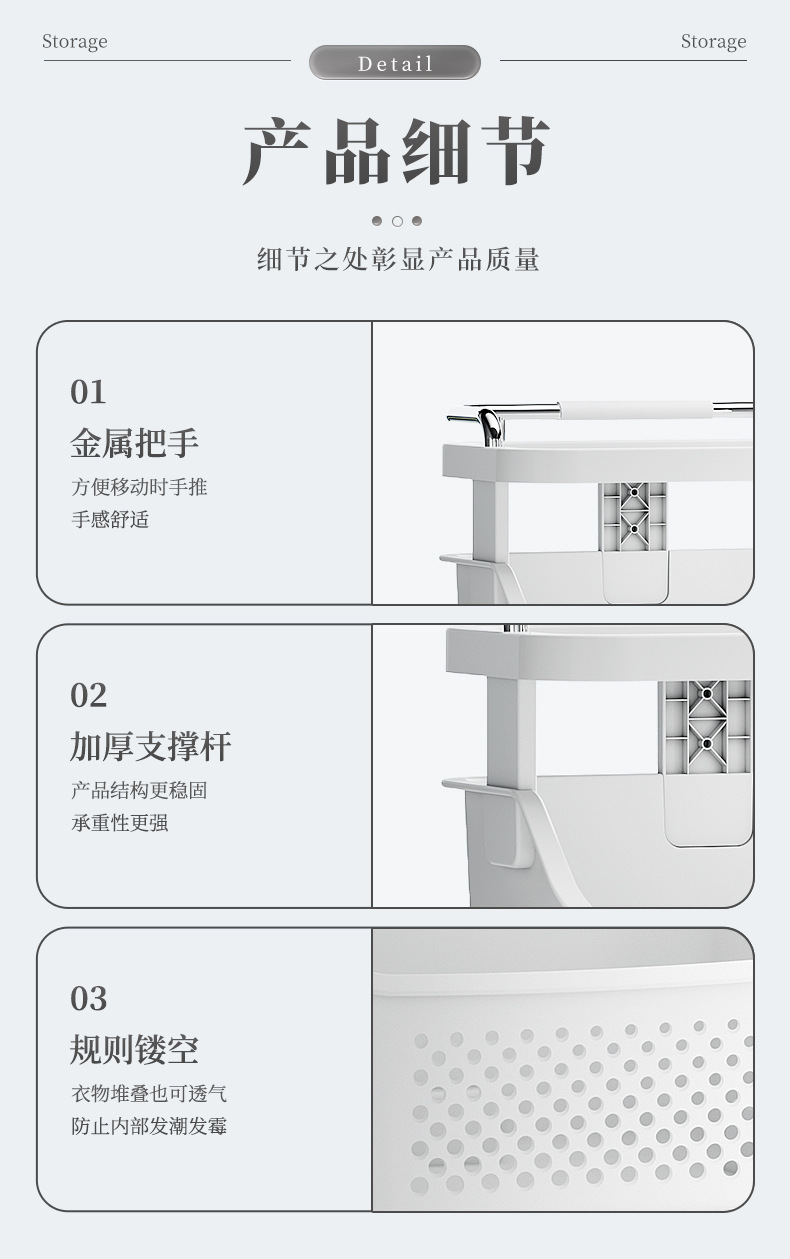 Storage

Detail

Storage

产品细节

细节之处彰显产品质量

01

金属把手

方便移动时手推
手感舒适

02

加厚支撑杆

产品结构更稳固
承重性更强

03

规则镂空

衣物堆叠也可透气
防止内部发潮发霉