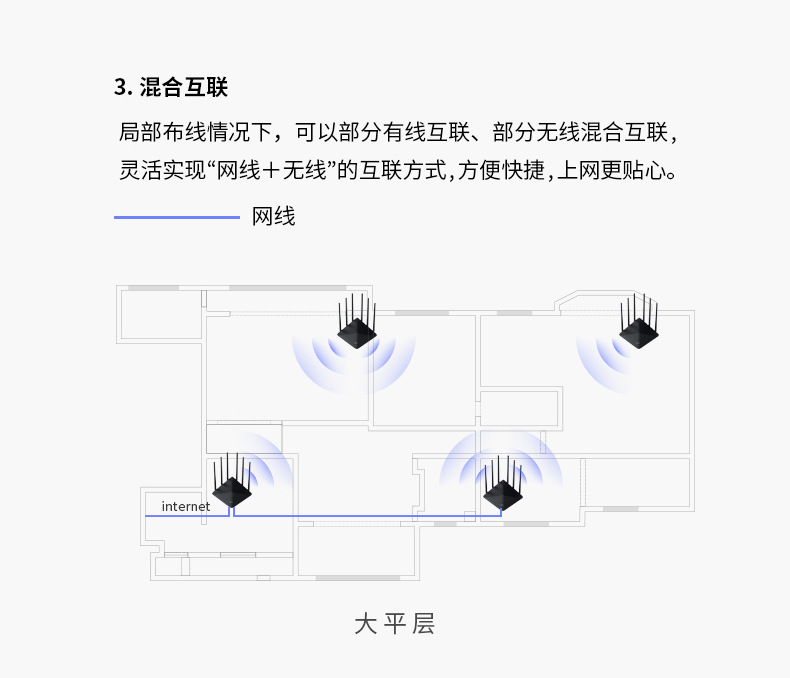 3. 混合互联

局部布线情况下，可以部分有线互联、部分无线混合互联，灵活实现“网线＋无线”的互联方式，方便快捷，上网更贴心。

网线

internet

大平层