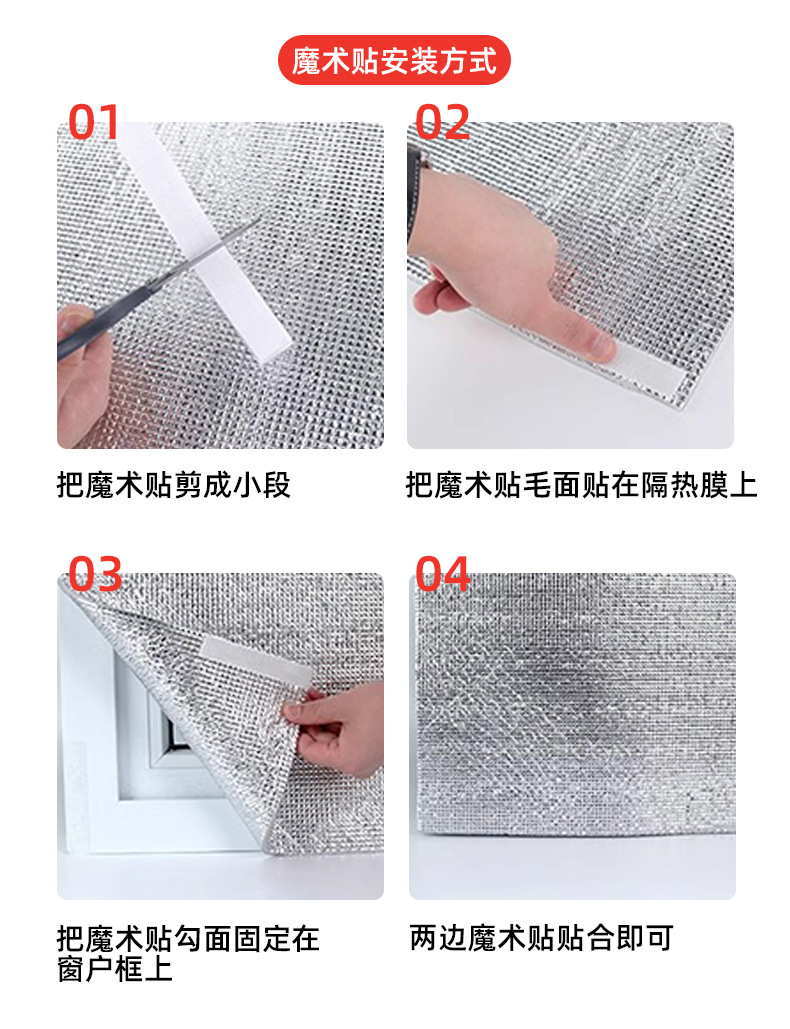 魔术贴安装方式

01

把魔术贴剪成小段

02

把魔术贴毛面贴在隔热膜上

03

把魔术贴勾面固定在窗户框上

04

两边魔术贴贴合即可