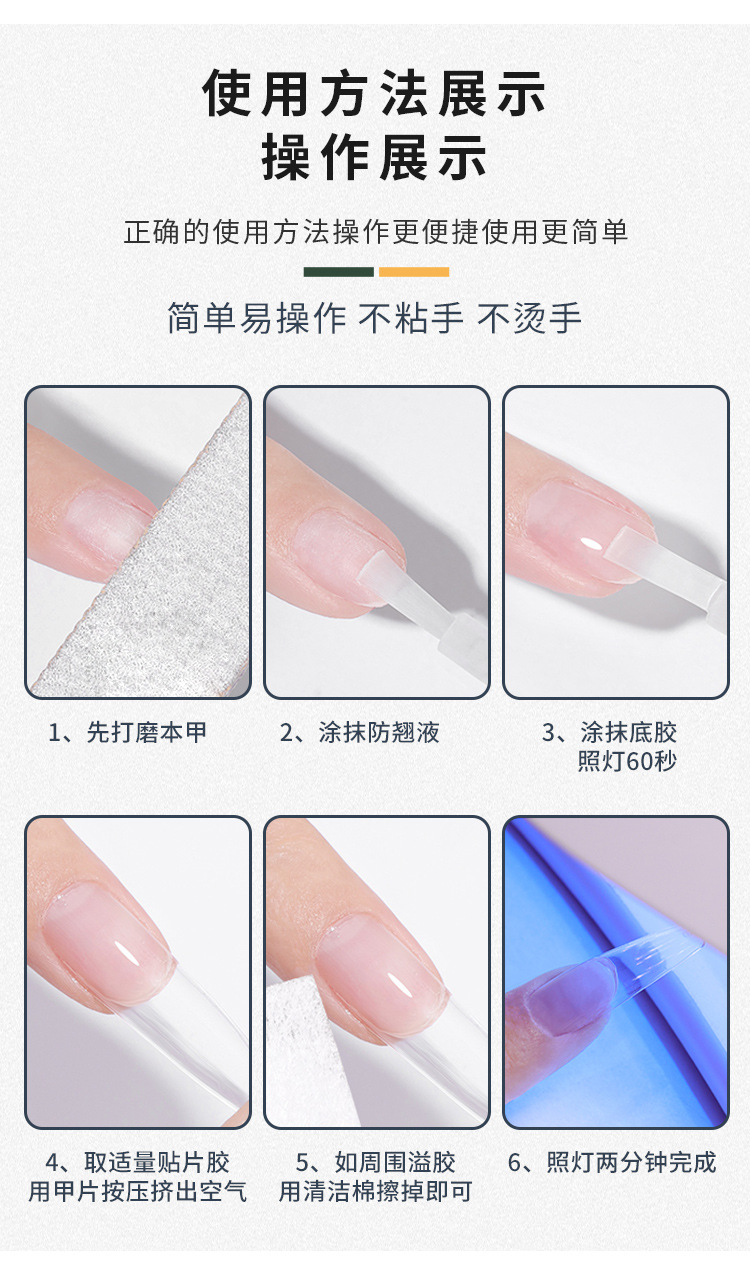 使用方法展示
操作展示

正确的使用方法操作更便捷使用更简单

简单易操作 不粘手 不烫手

1、先打磨本甲

2、涂抹防翘液

3、涂抹底胶
照灯60秒

4、取适量贴片胶
用甲片按压挤出空气

5、如周围溢胶
用清洁棉擦掉即可

6、照灯两分钟完成