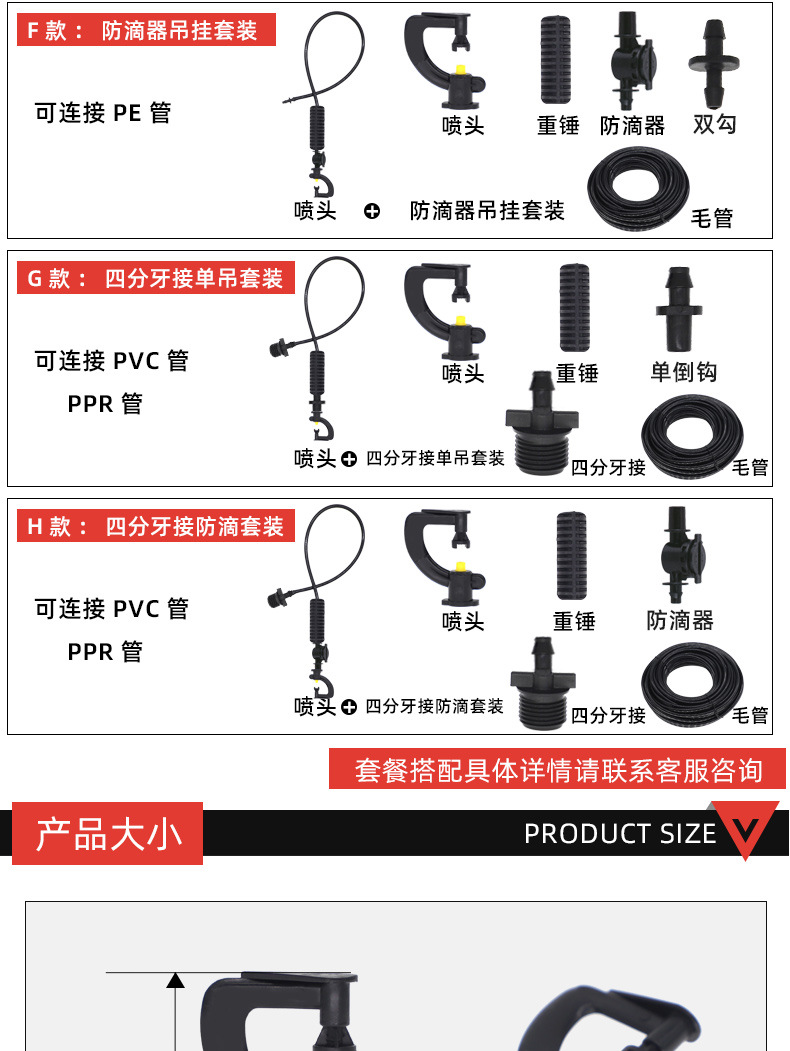 F 款： 防滴器吊挂套装

可连接 PE 管

喷头

重锤

防滴器

双勾

喷头 + 防滴器吊挂套装

毛管

G 款： 四分牙接单吊套装

可连接 PVC 管
PPR 管

喷头

重锤

单倒钩

喷头 + 四分牙接单吊套装

四分牙接

毛管

H 款： 四分牙接防滴套装

可连接 PVC 管
PPR 管

喷头

重锤

防滴器

喷头 + 四分牙接防滴套装

四分牙接

毛管

套餐搭配具体详情请联系客服咨询

产品大小

PRODUCT SIZE