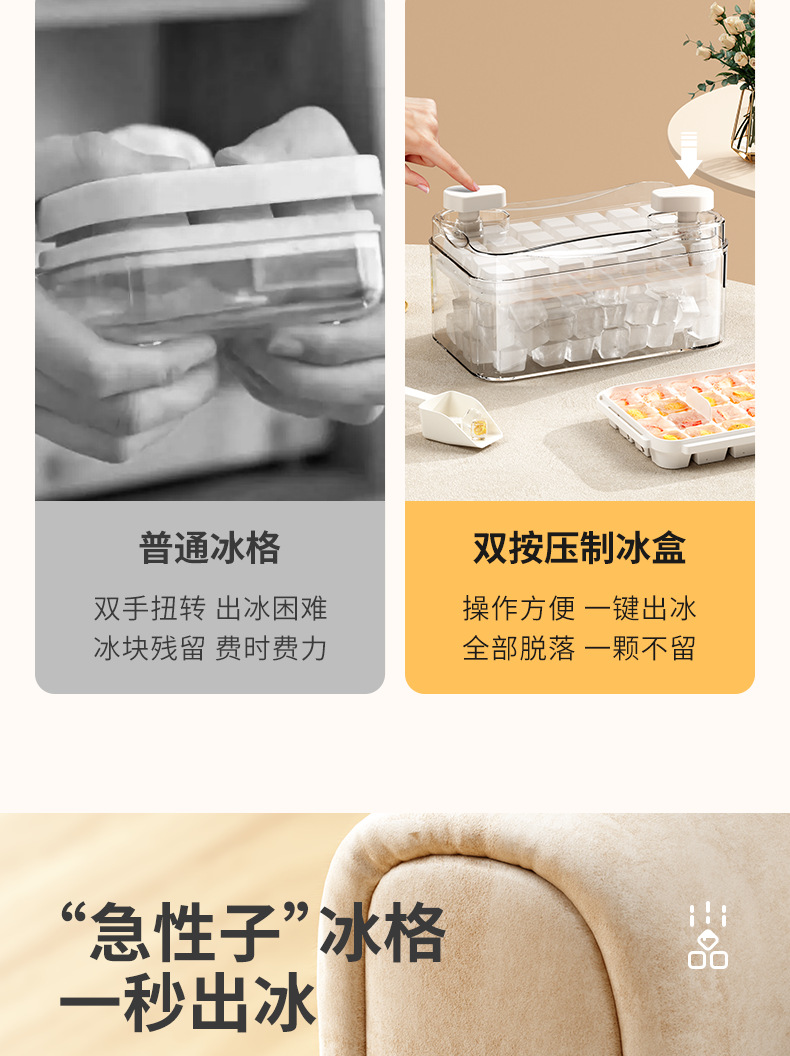 普通冰格

双手扭转 出冰困难
冰块残留 费时费力

双按压制冰盒

操作方便 一键出冰
全部脱落 一颗不留

“急性子”冰格
一秒出冰