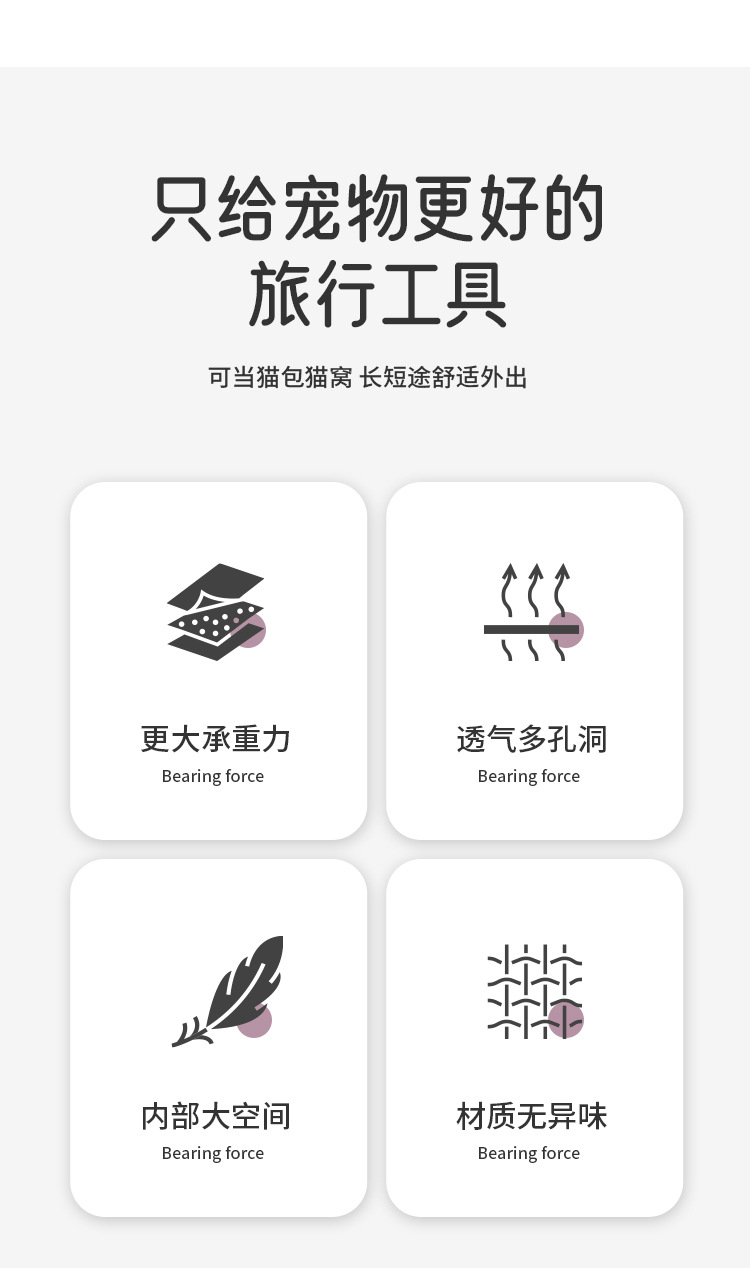 只给宠物更好的
旅行工具

可当猫包猫窝 长短途舒适外出

更大承重力
Bearing force

透气多孔洞
Bearing force

内部大空间
Bearing force

材质无异味
Bearing force