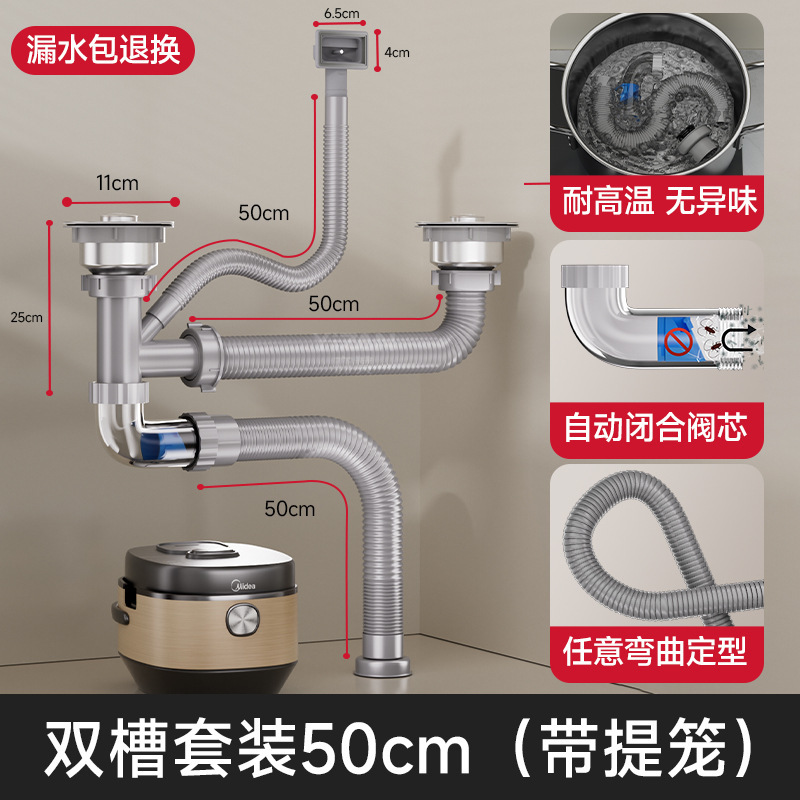 漏水包退换

6.5cm

4cm

11cm

50cm

25cm

50cm

50cm

Midea

耐高温 无异味

自动闭合阀芯

任意弯曲定型

双槽套装50cm（带提笼）