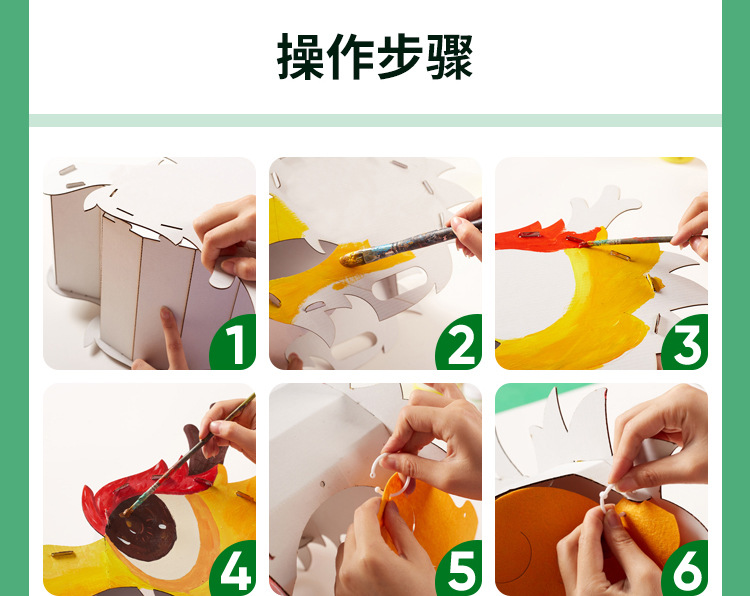 操作步骤

1

2

3

4

5

6