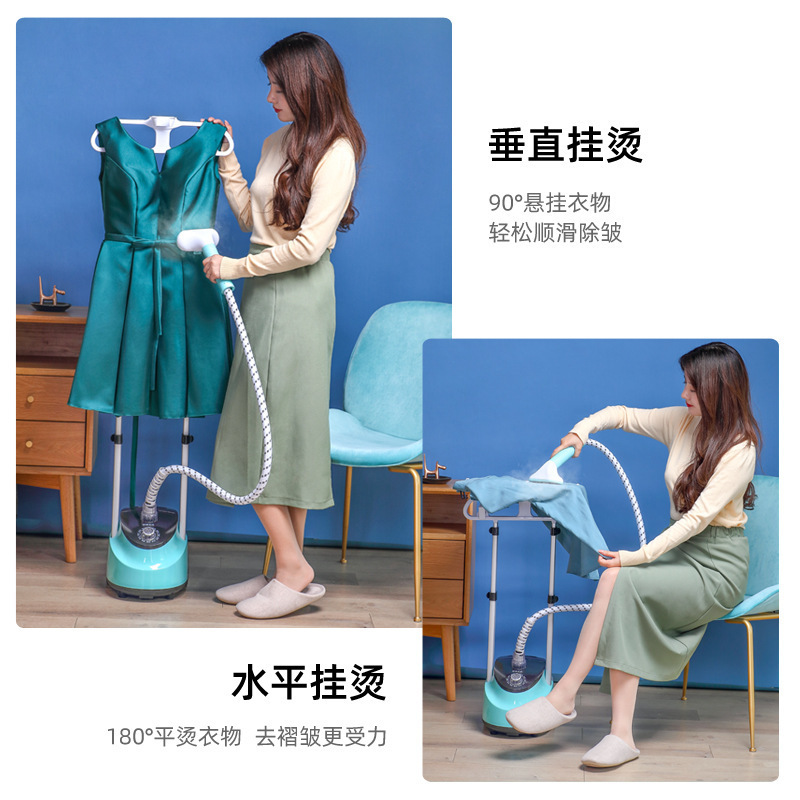 垂直挂烫

90°悬挂衣物
轻松顺滑除皱

水平挂烫

180°平烫衣物 去褶皱更受力