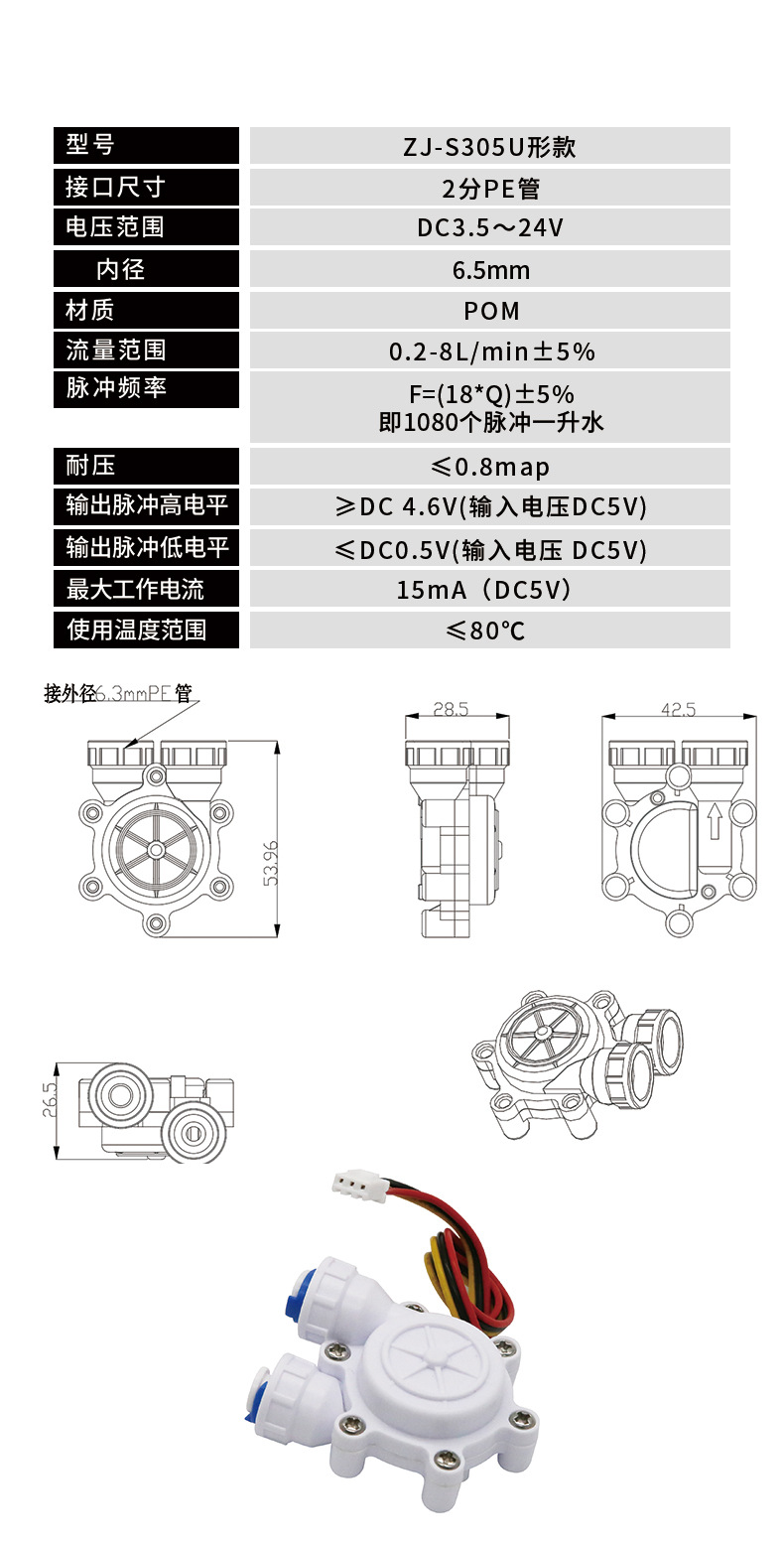 | 型号 | ZJ-S305U形款 |
|---|---|
| 接口尺寸 | 2分PE管 |
| 电压范围 | DC3.5～24V |
| 内径 | 6.5mm |
| 材质 | POM |
| 流量范围 | 0.2-8L/min±5% |
| 脉冲频率 | F=(18*Q)±5% 即1080个脉冲一升水 |
| 耐压 | ≤0.8map |
| 输出脉冲高电平 | ≥DC 4.6V(输入电压DC5V) |
| 输出脉冲低电平 | ≤DC0.5V(输入电压 DC5V) |
| 最大工作电流 | 15mA（DC5V） |
| 使用温度范围 | ≤80℃ |

接外径6.3mmPE管

53.96

28.5

42.5

26.5