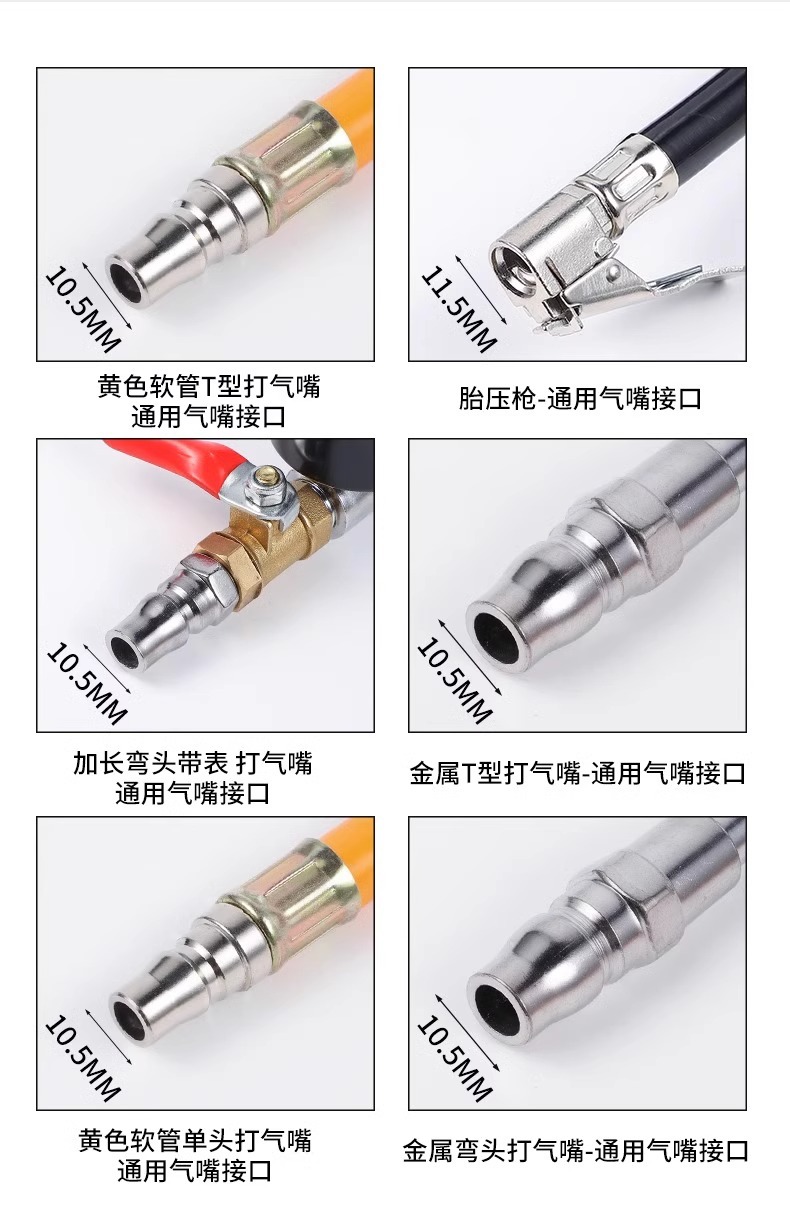 10.5MM

黄色软管T型打气嘴
通用气嘴接口

11.5MM

胎压枪-通用气嘴接口

10.5MM

加长弯头带表 打气嘴
通用气嘴接口

10.5MM

金属T型打气嘴-通用气嘴接口

10.5MM

黄色软管单头打气嘴
通用气嘴接口

10.5MM

金属弯头打气嘴-通用气嘴接口