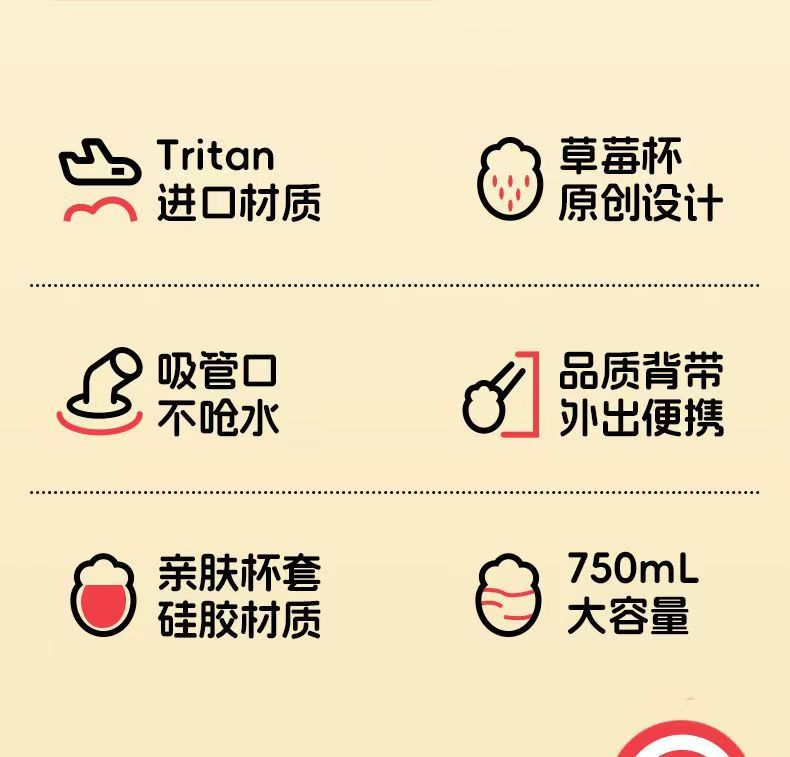 Tritan
进口材质

草莓杯
原创设计

吸管口
不呛水

品质背带
外出便携

亲肤杯套
硅胶材质

750mL
大容量