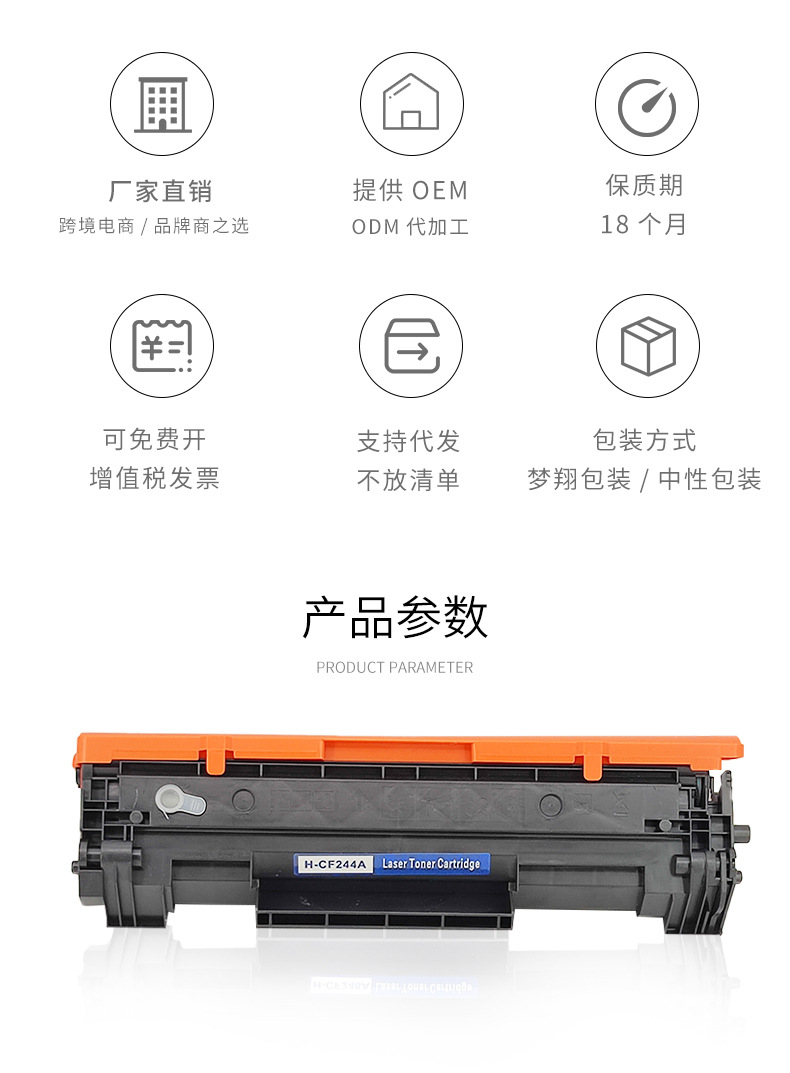 厂家直销
跨境电商 / 品牌商之选

提供 OEM
ODM 代加工

保质期
18 个月

可免费开
增值税发票

支持代发
不放清单

包装方式
梦翔包装 / 中性包装

产品参数
PRODUCT PARAMETER

H-CF244A Laser Toner Cartridge