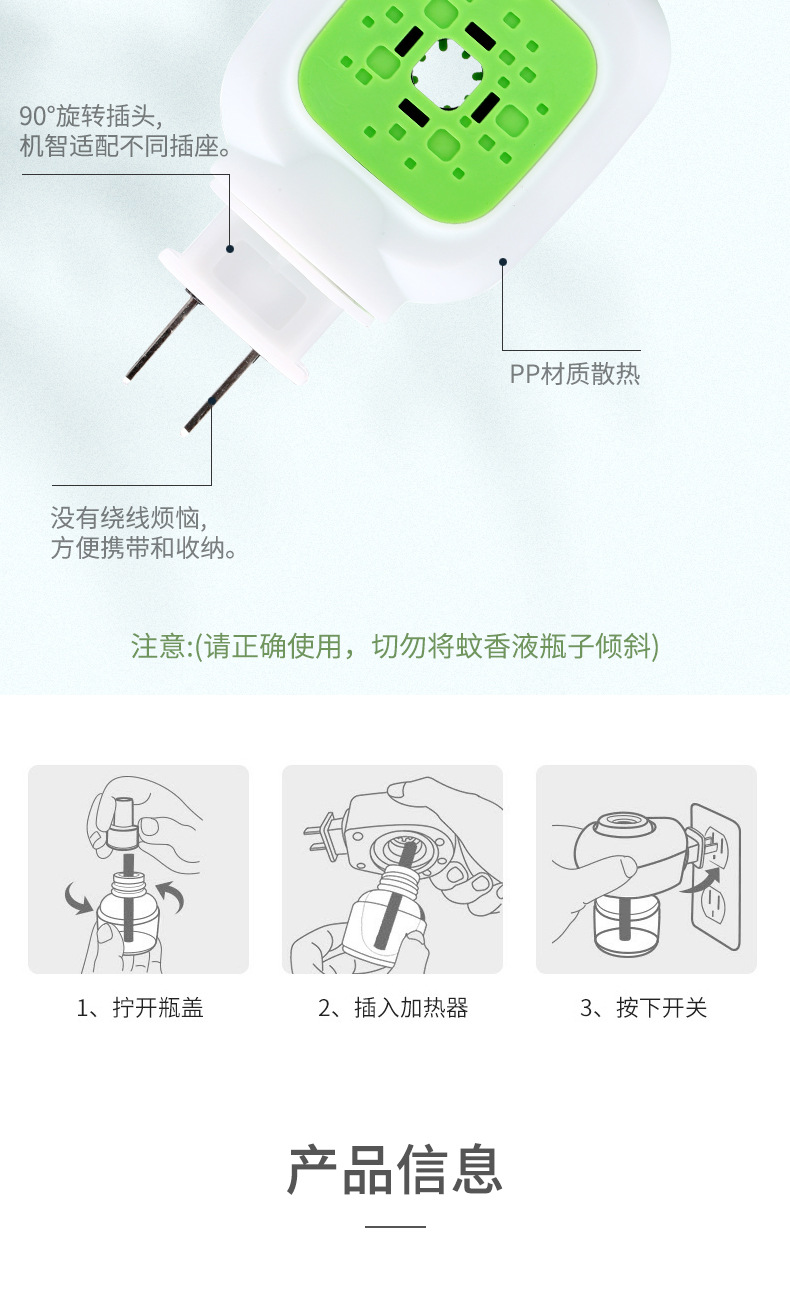 90°旋转插头,
机智适配不同插座。

PP材质散热

没有绕线烦恼,
方便携带和收纳。

注意:(请正确使用，切勿将蚊香液瓶子倾斜)

1、拧开瓶盖

2、插入加热器

3、按下开关

产品信息