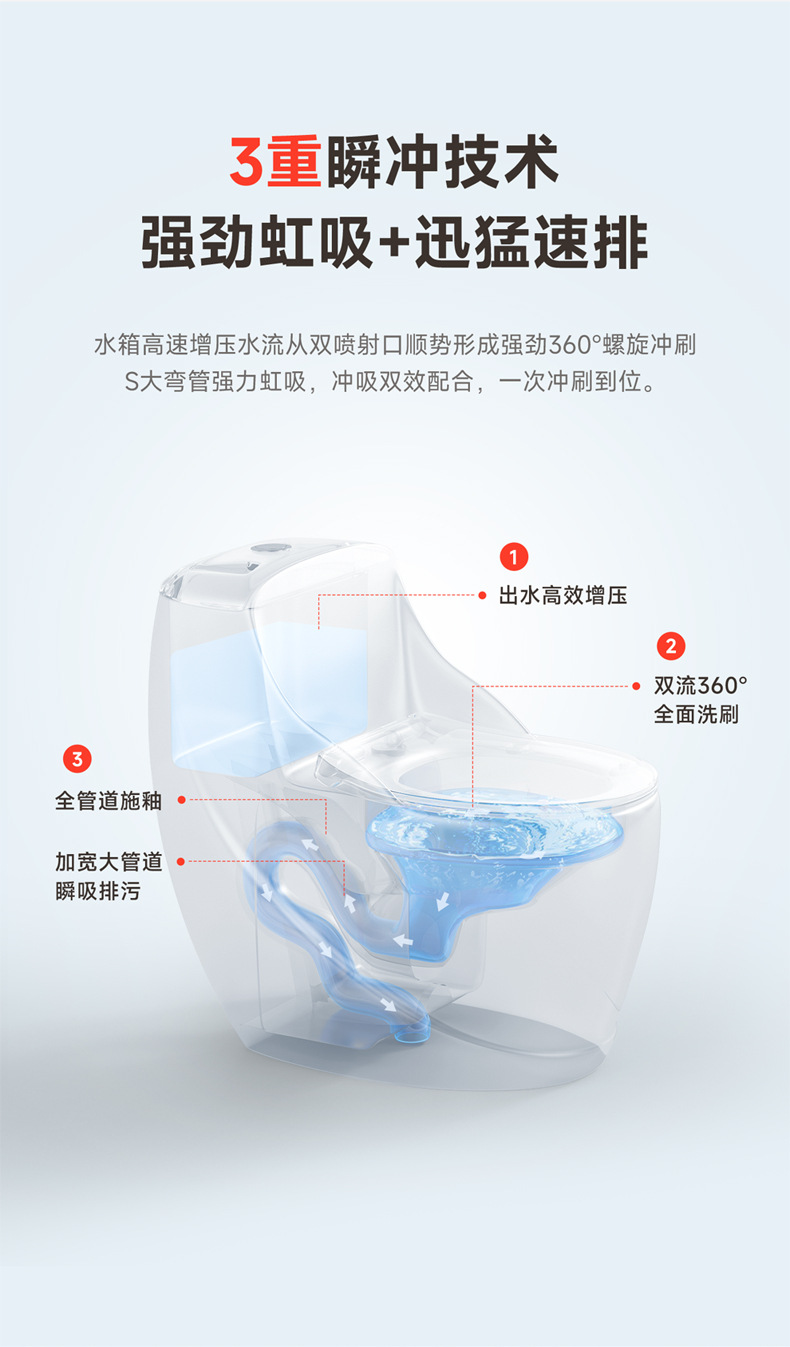 3重瞬冲技术
强劲虹吸+迅猛速排

水箱高速增压水流从双喷射口顺势形成强劲360°螺旋冲刷
S大弯管强力虹吸，冲吸双效配合，一次冲刷到位。

1
出水高效增压

2
双流360°
全面洗刷

3
全管道施釉

加宽大管道
瞬吸排污