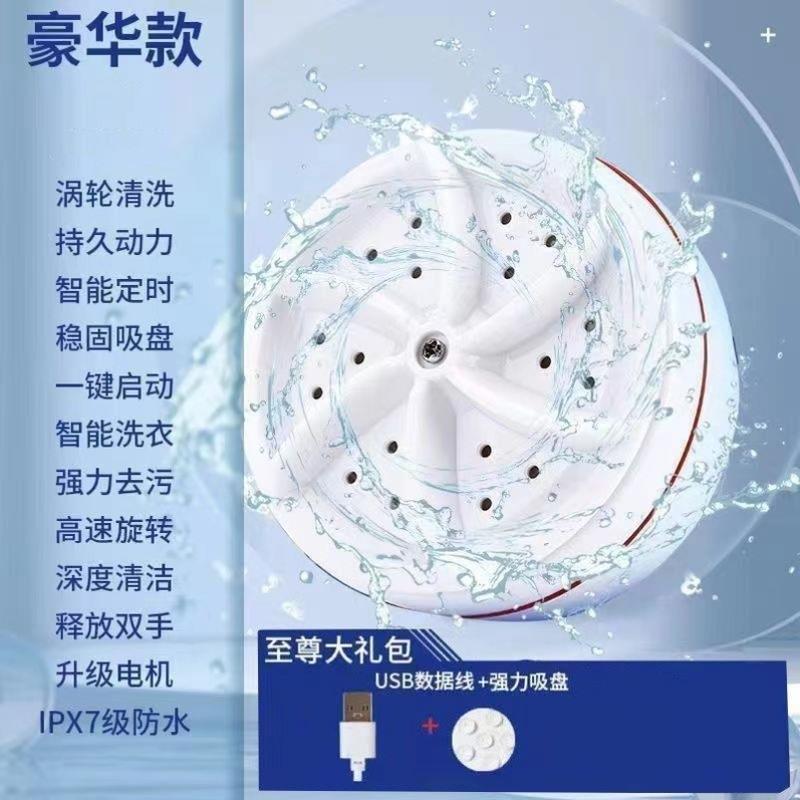 豪华款

涡轮清洗
持久动力
智能定时
稳固吸盘
一键启动
智能洗衣
强力去污
高速旋转
深度清洁
释放双手
升级电机
IPX7级防水

至尊大礼包
USB数据线+强力吸盘
+