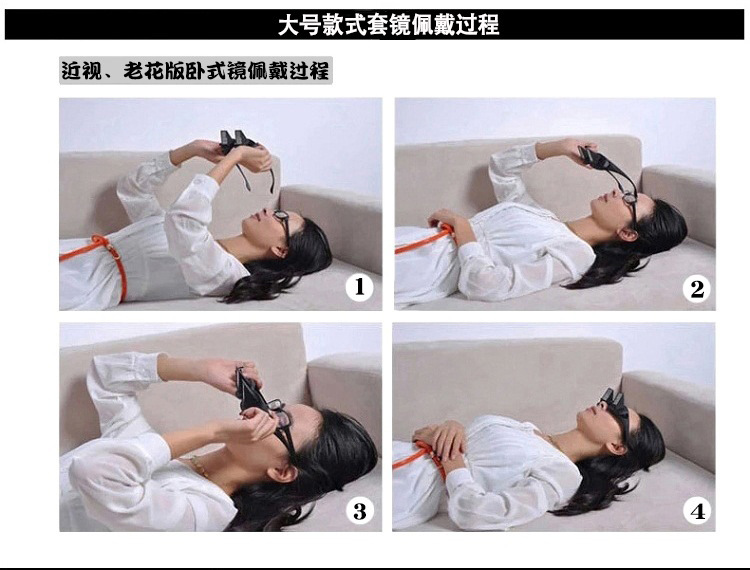 大号款式套镜佩戴过程

近视、老花版卧式镜佩戴过程

1

2

3

4