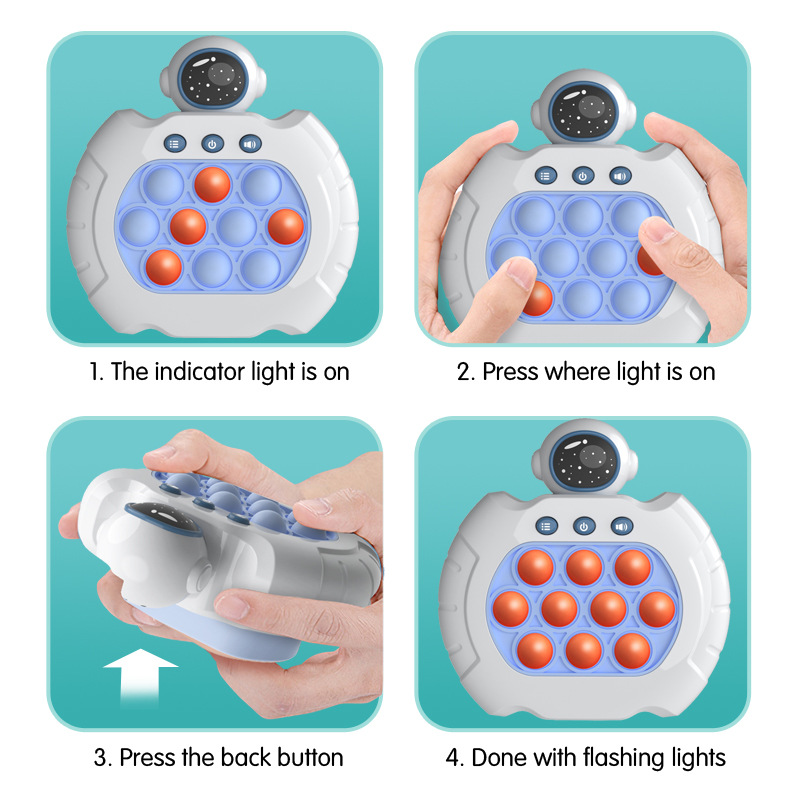 1. The indicator light is on

2. Press where light is on

3. Press the back button

4. Done with flashing lights