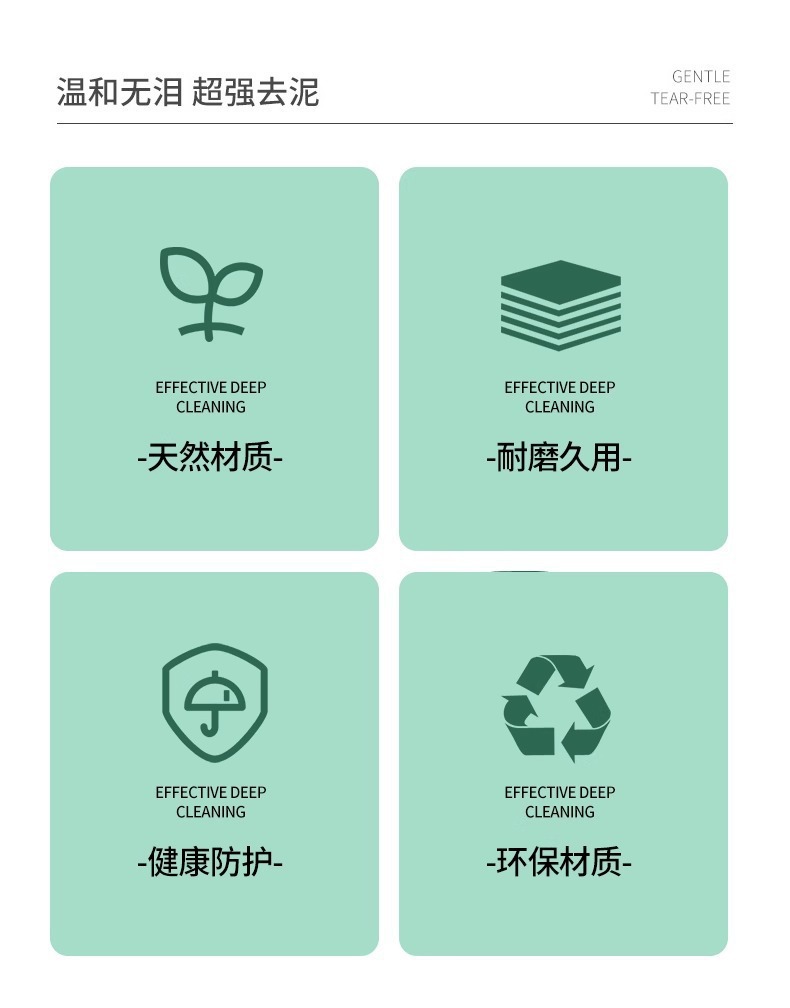 温和无泪 超强去泥

GENTLE
TEAR-FREE

EFFECTIVE DEEP
CLEANING

-天然材质-

EFFECTIVE DEEP
CLEANING

-耐磨久用-

EFFECTIVE DEEP
CLEANING

-健康防护-

EFFECTIVE DEEP
CLEANING

-环保材质-