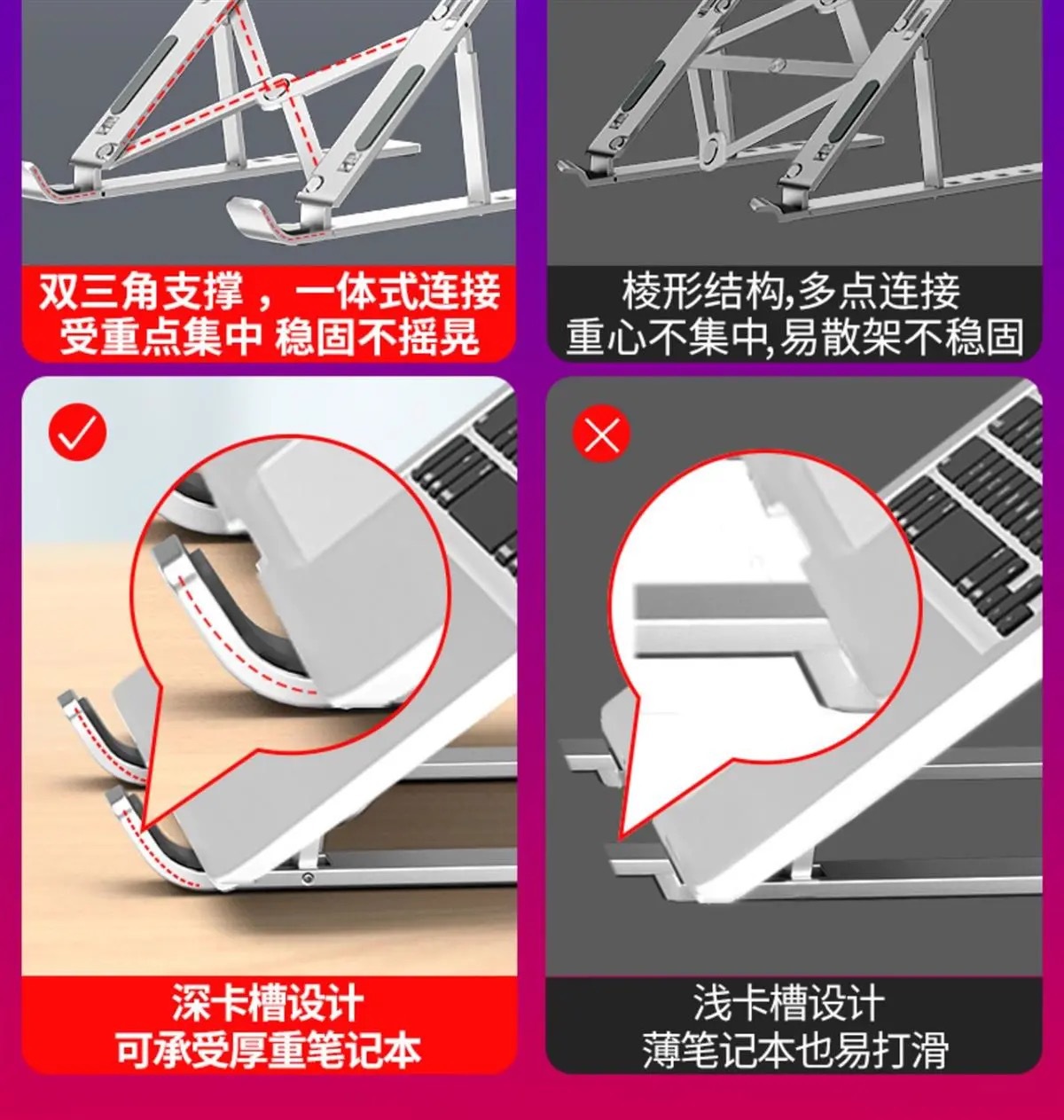 双三角支撑，一体式连接
受重点集中 稳固不摇晃

棱形结构,多点连接
重心不集中,易散架不稳固

深卡槽设计
可承受厚重笔记本

浅卡槽设计
薄笔记本也易打滑