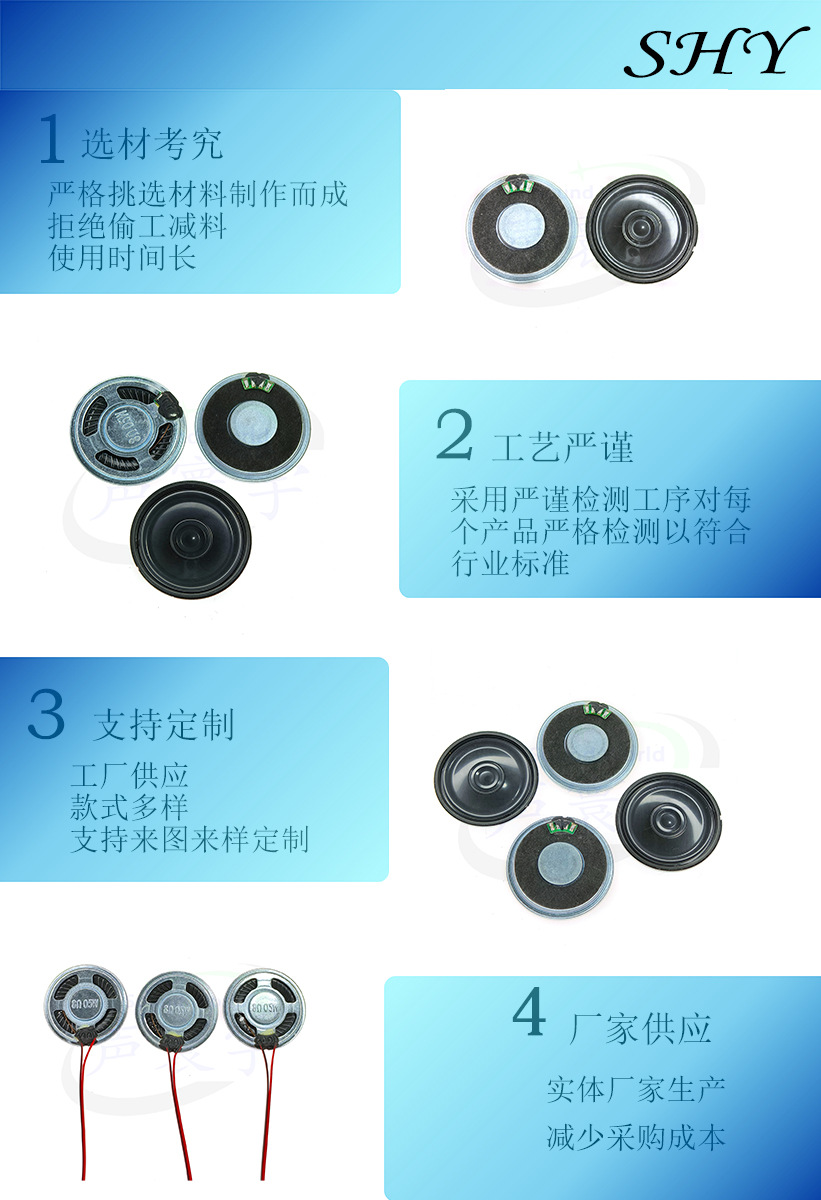 SHY

1 选材考究

严格挑选材料制作而成
拒绝偷工减料
使用时间长

2 工艺严谨

采用严谨检测工序对每个产品严格检测以符合行业标准

3 支持定制

工厂供应
款式多样
支持来图来样定制

4 厂家供应

实体厂家生产

减少采购成本