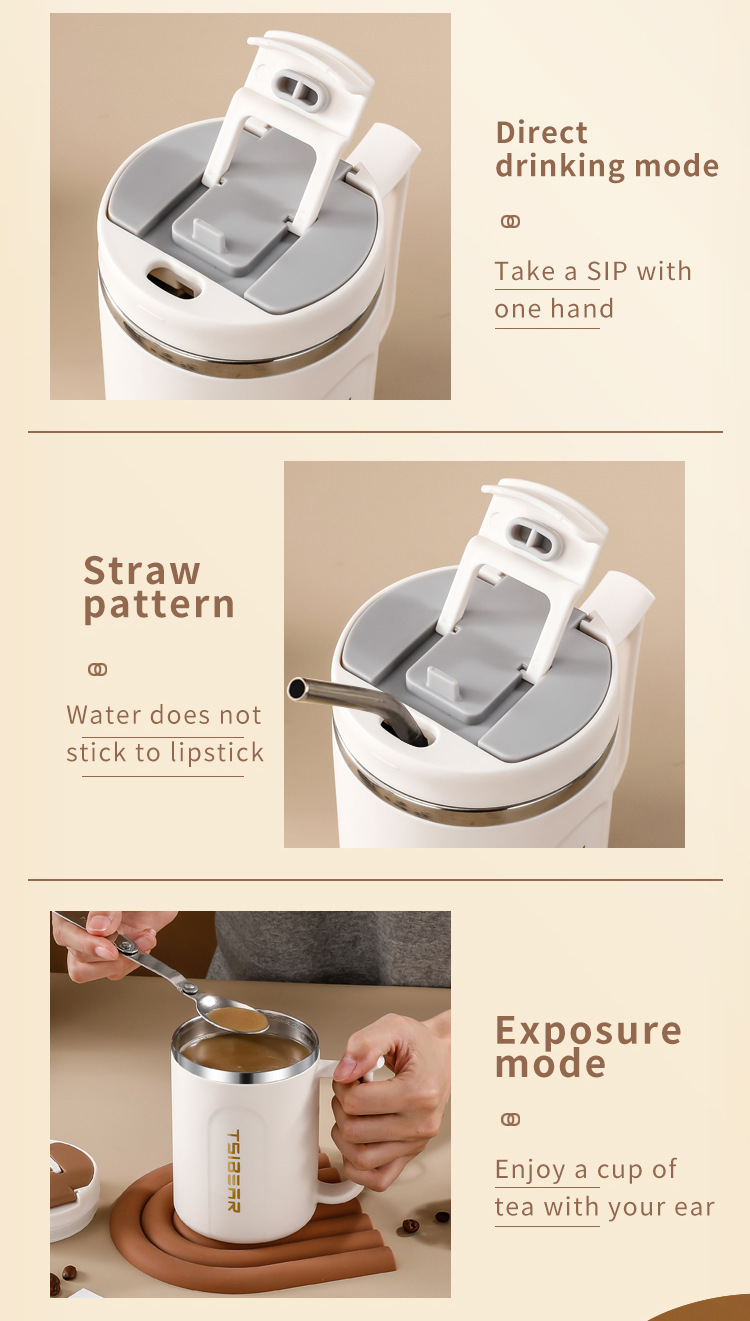 Direct drinking mode

Take a SIP with one hand

Straw pattern

Water does not stick to lipstick

TSIBEAR

Exposure mode

Enjoy a cup of tea with your ear