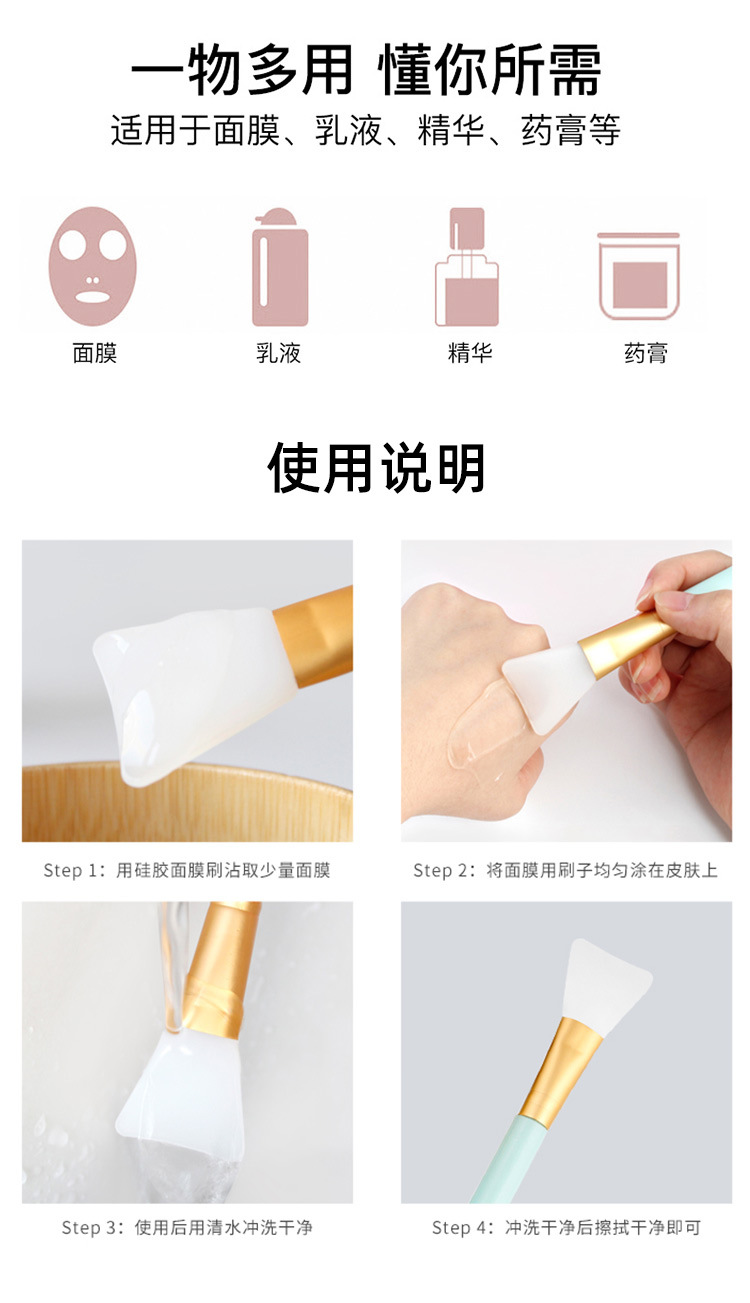 一物多用 懂你所需

适用于面膜、乳液、精华、药膏等

面膜

乳液

精华

药膏

使用说明

Step 1：用硅胶面膜刷沾取少量面膜

Step 2：将面膜用刷子均匀涂在皮肤上

Step 3：使用后用清水冲洗干净

Step 4：冲洗干净后擦拭干净即可