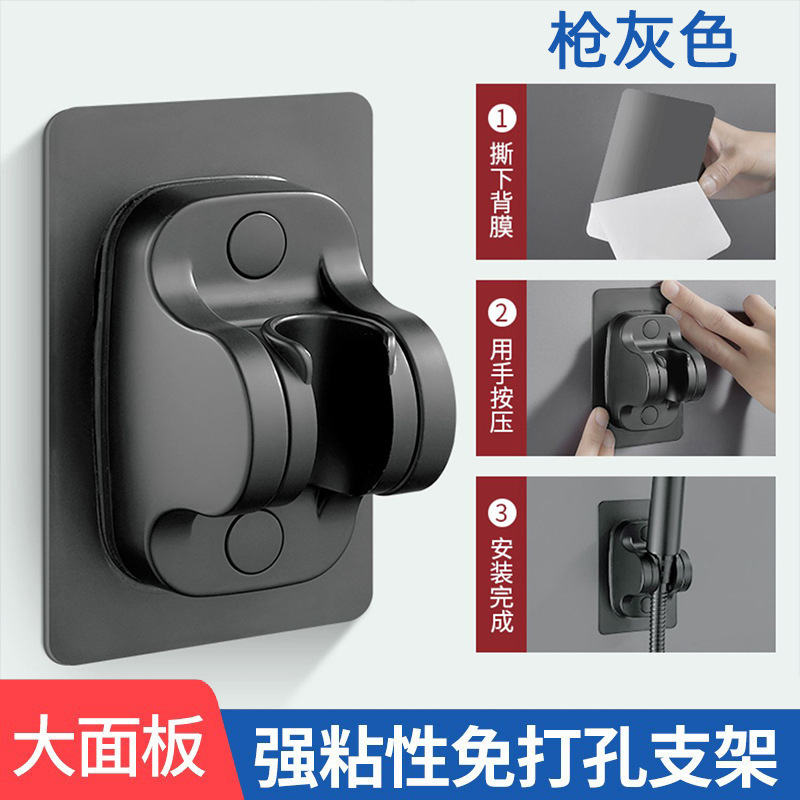 枪灰色

1 撕下背膜

2 用手按压

3 安装完成

大面板

强粘性免打孔支架