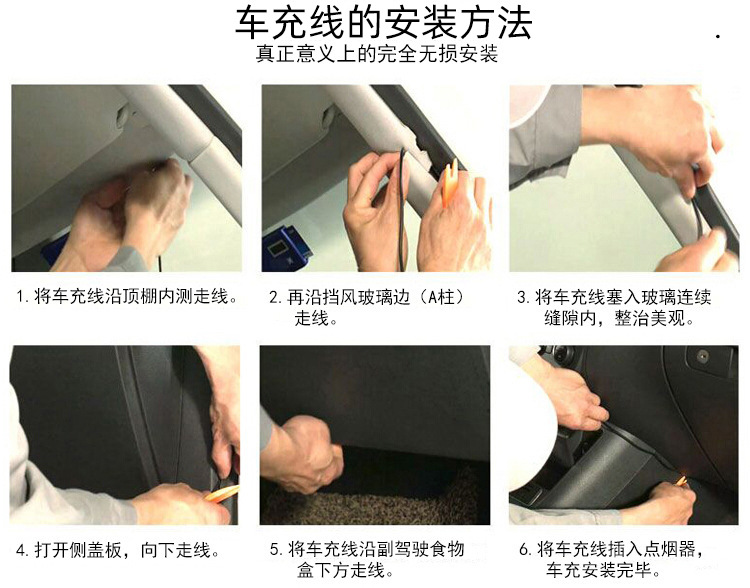 车充线的安装方法

真正意义上的完全无损安装

1. 将车充线沿顶棚内测走线。

2. 再沿挡风玻璃边（A柱）走线。

3. 将车充线塞入玻璃连续缝隙内，整治美观。

4. 打开侧盖板，向下走线。

5. 将车充线沿副驾驶食物盒下方走线。

6. 将车充线插入点烟器，车充安装完毕。