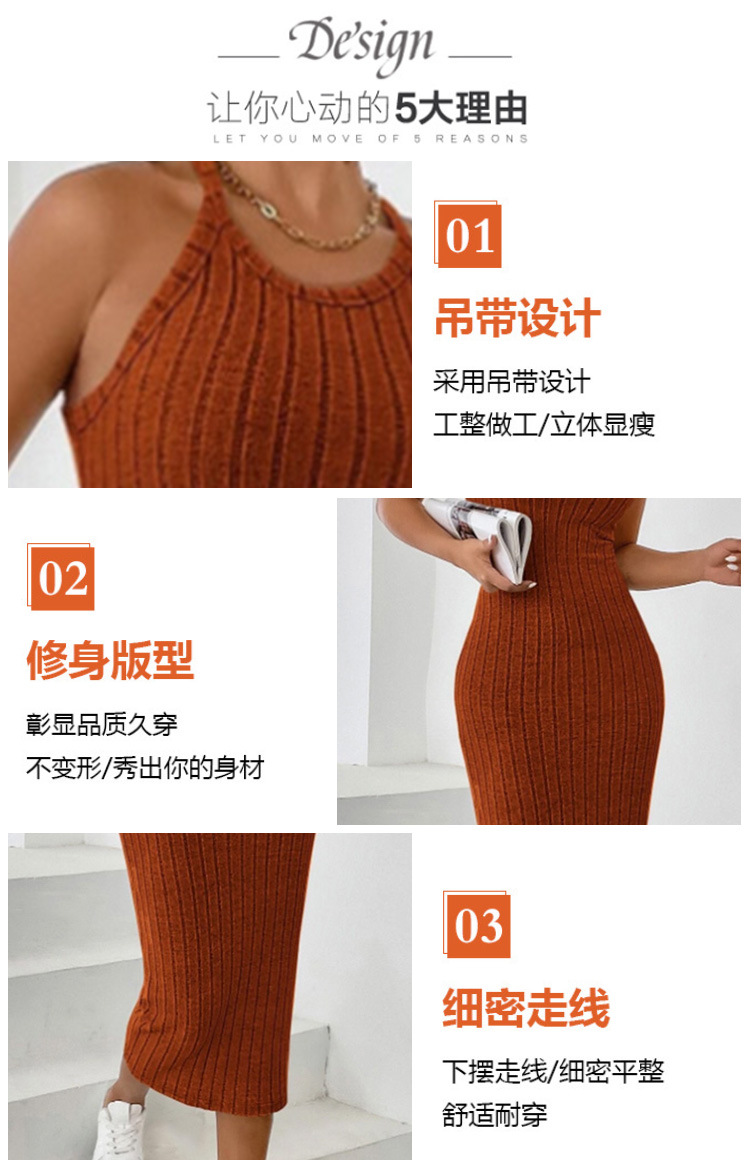 De'sign

让你心动的5大理由

LET YOU MOVE OF 5 REASONS

01

吊带设计

采用吊带设计
工整做工/立体显瘦

02

修身版型

彰显品质久穿
不变形/秀出你的身材

03

细密走线

下摆走线/细密平整
舒适耐穿