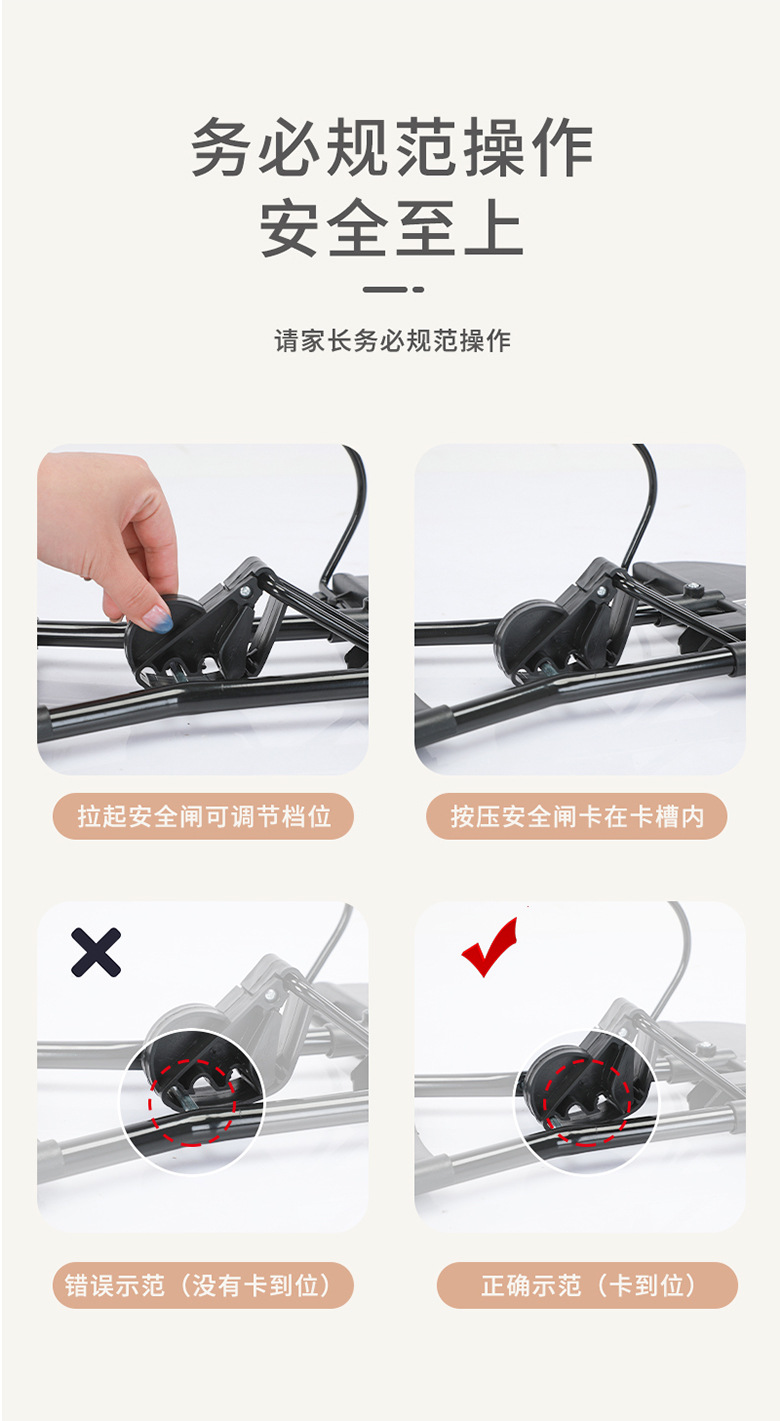 务必规范操作
安全至上

请家长务必规范操作

拉起安全闸可调节档位

按压安全闸卡在卡槽内

错误示范（没有卡到位）

正确示范（卡到位）