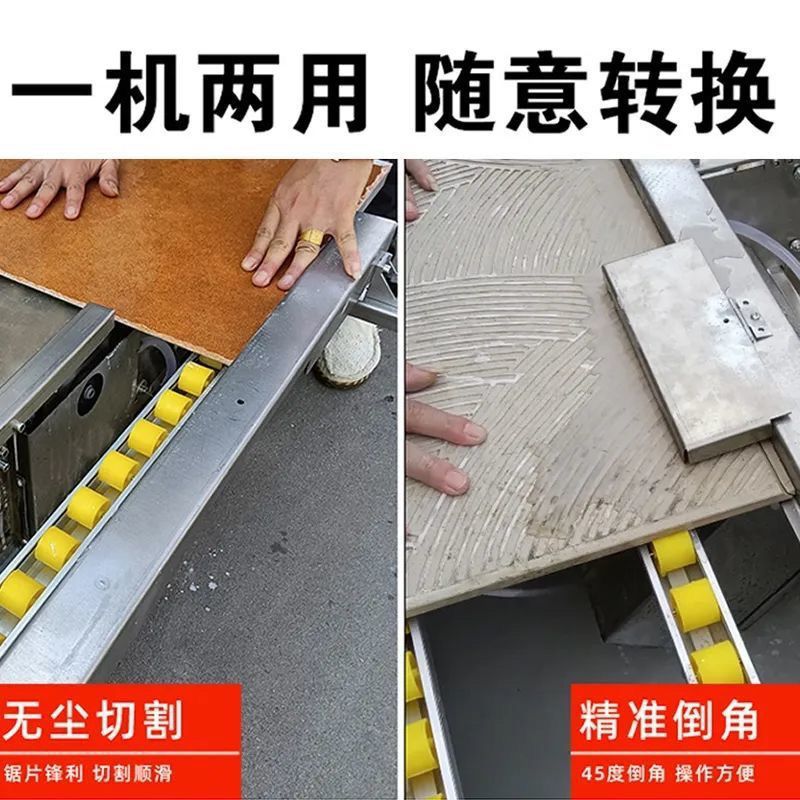 一机两用 随意转换

无尘切割

锯片锋利 切割顺滑

精准倒角

45度倒角 操作方便