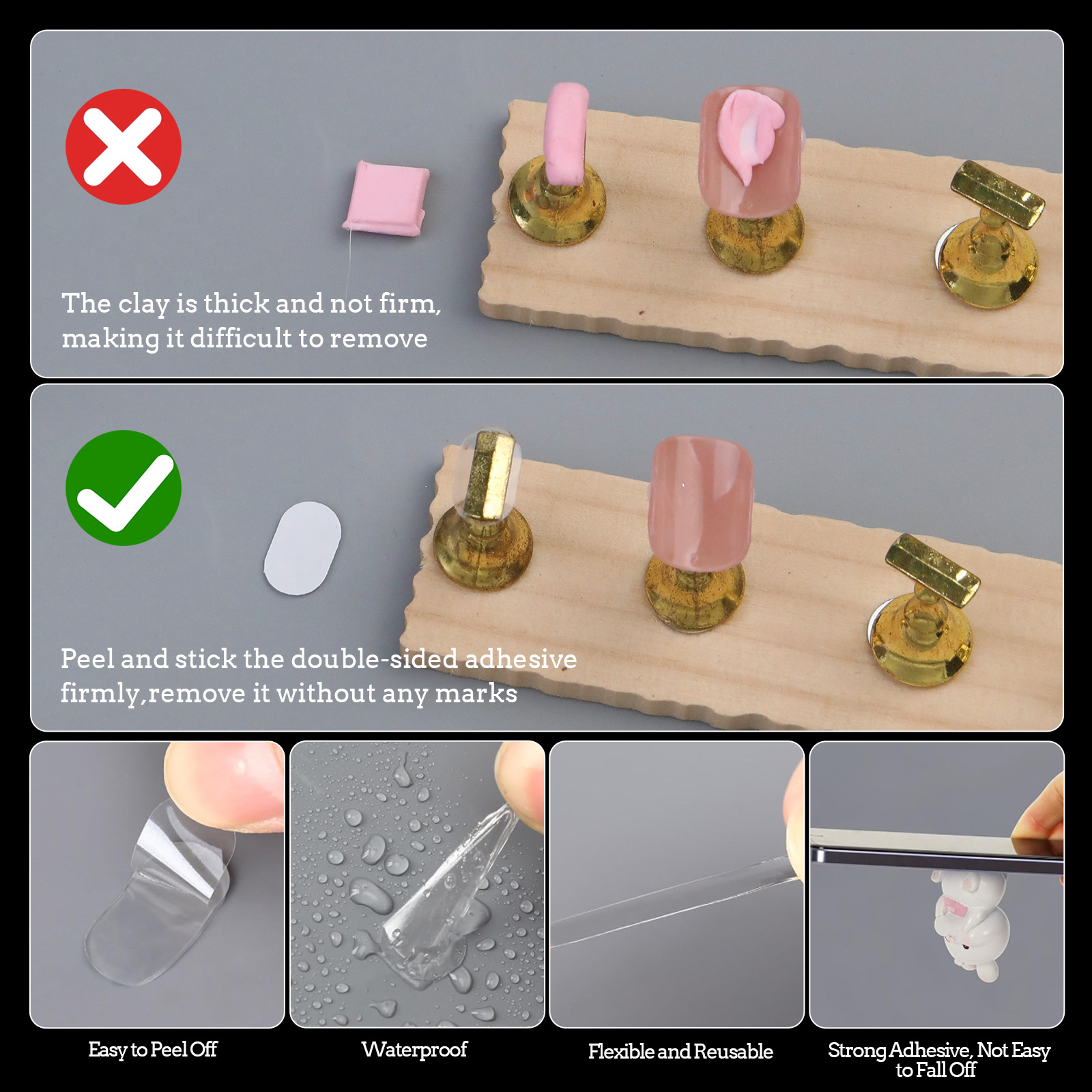 The clay is thick and not firm, making it difficult to remove

Peel and stick the double-sided adhesive firmly,remove it without any marks

Easy to Peel Off

Waterproof

Flexible and Reusable

Strong Adhesive, Not Easy to Fall Off