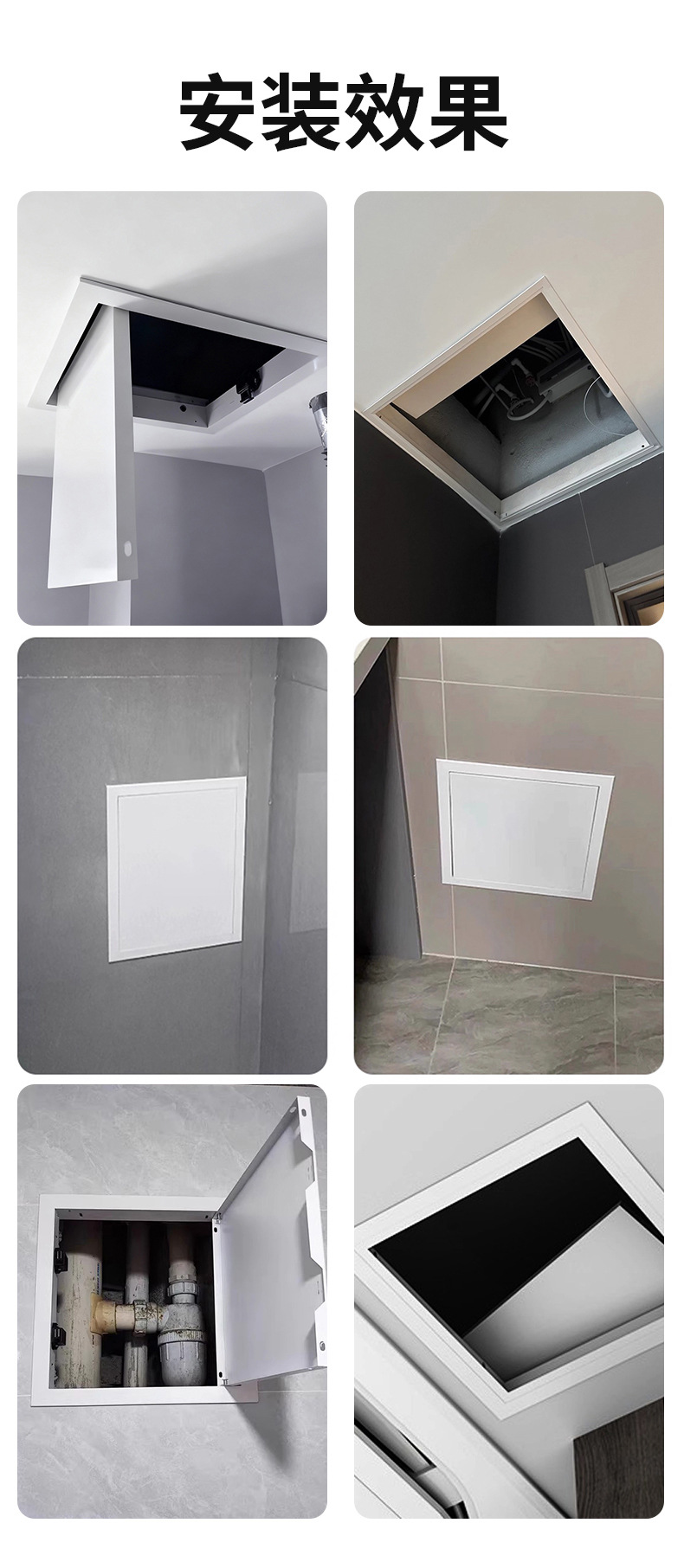 安装效果