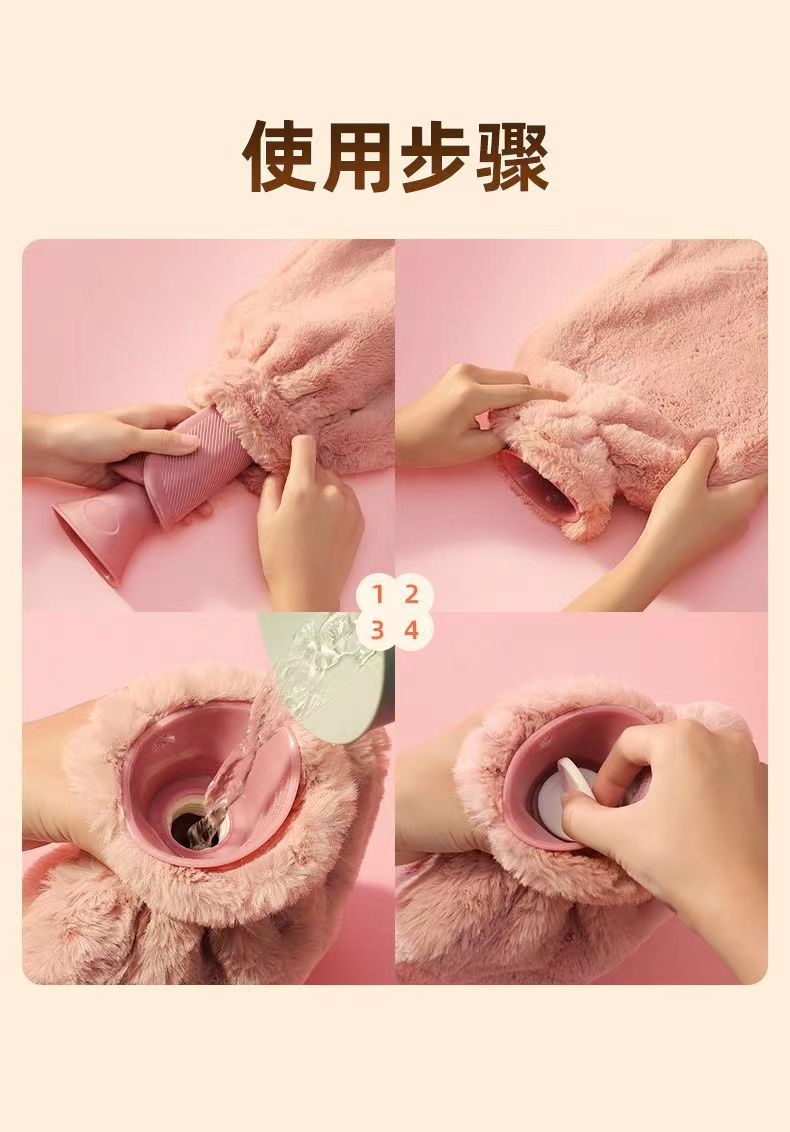 使用步骤

1 2
3 4