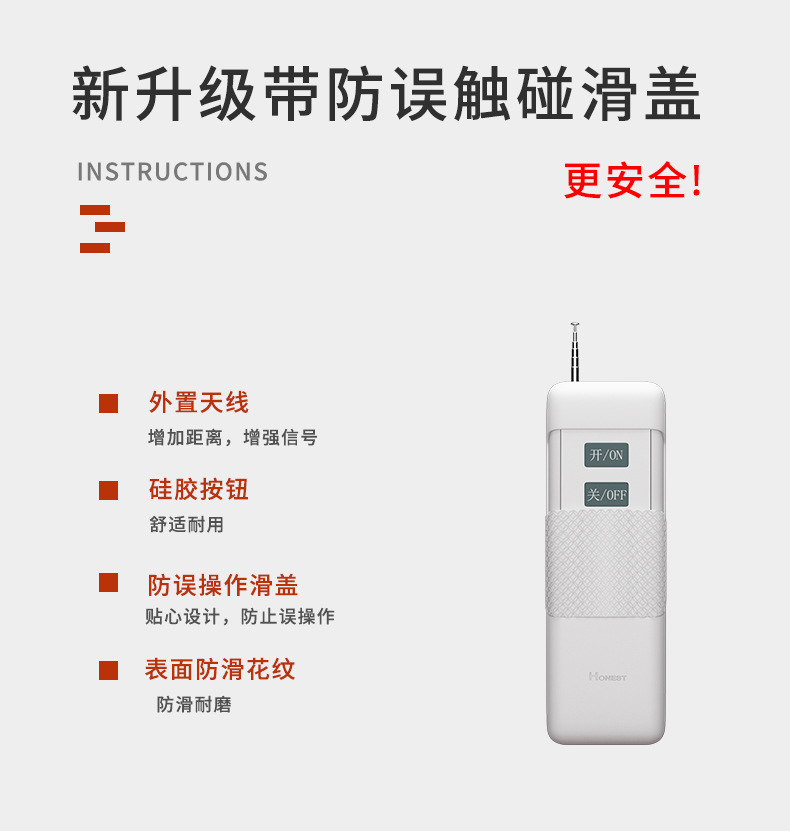 新升级带防误触碰滑盖

INSTRUCTIONS

更安全!

外置天线
增加距离，增强信号

硅胶按钮
舒适耐用

防误操作滑盖
贴心设计，防止误操作

表面防滑花纹
防滑耐磨

开/ON

关/OFF

HONEST