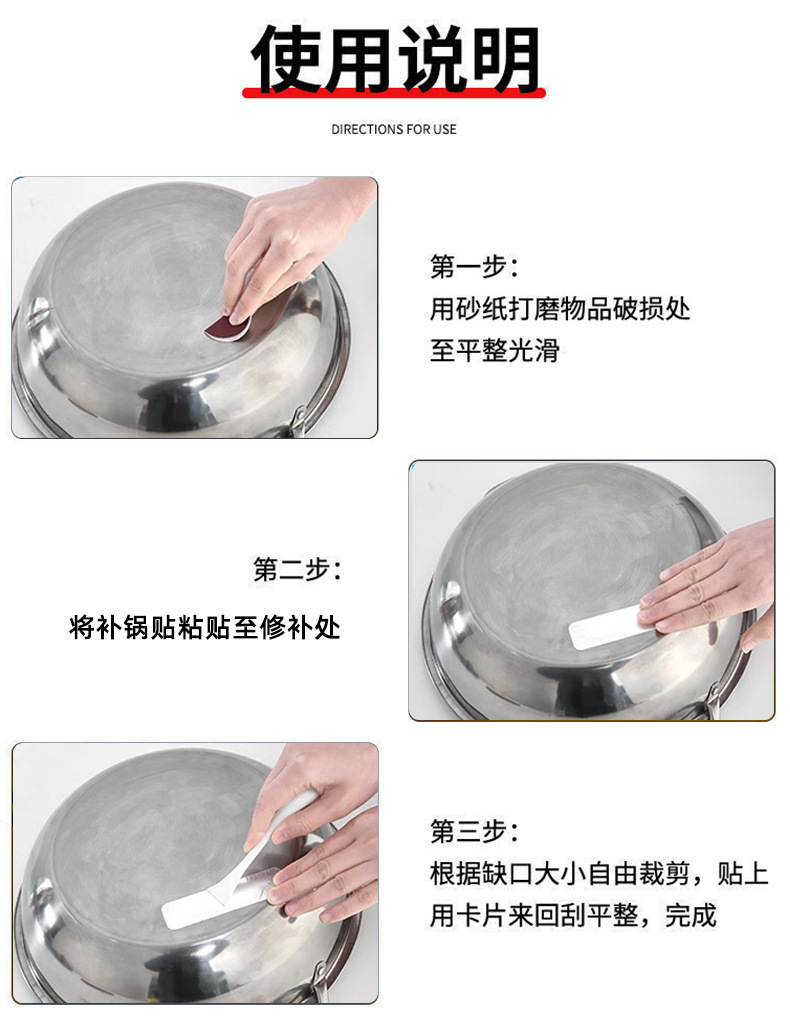 使用说明

DIRECTIONS FOR USE

第一步：
用砂纸打磨物品破损处
至平整光滑

第二步：
将补锅贴粘贴至修补处

第三步：
根据缺口大小自由裁剪，贴上
用卡片来回刮平整，完成