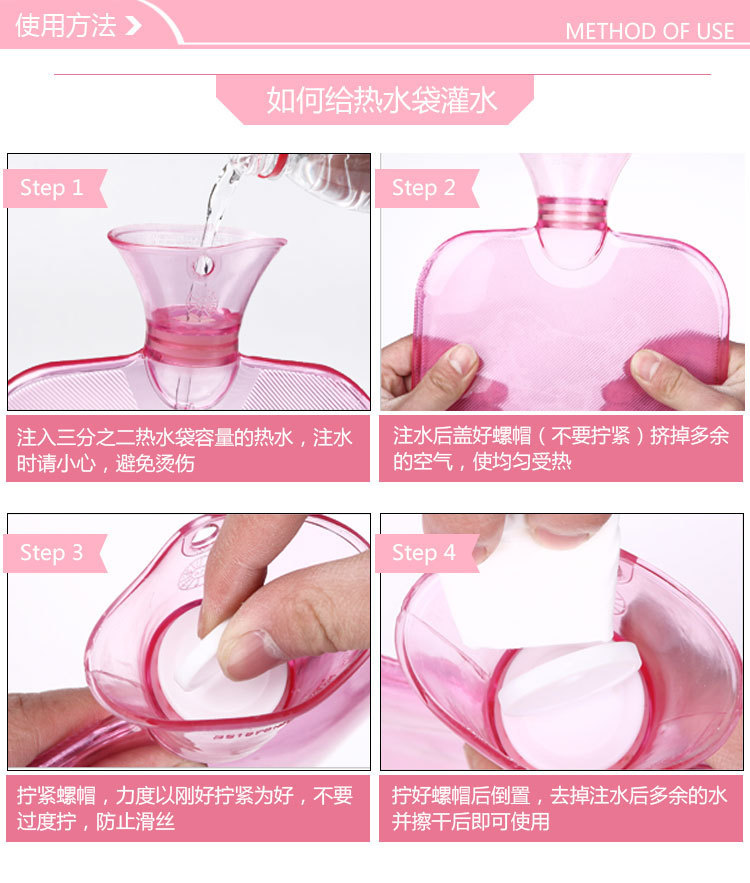 使用方法

METHOD OF USE

如何给热水袋灌水

Step 1

注入三分之二热水袋容量的热水，注水时请小心，避免烫伤

Step 2

注水后盖好螺帽（不要拧紧）挤掉多余的空气，使均匀受热

Step 3

拧紧螺帽，力度以刚好拧紧为好，不要过度拧，防止滑丝

Step 4

拧好螺帽后倒置，去掉注水后多余的水并擦干后即可使用