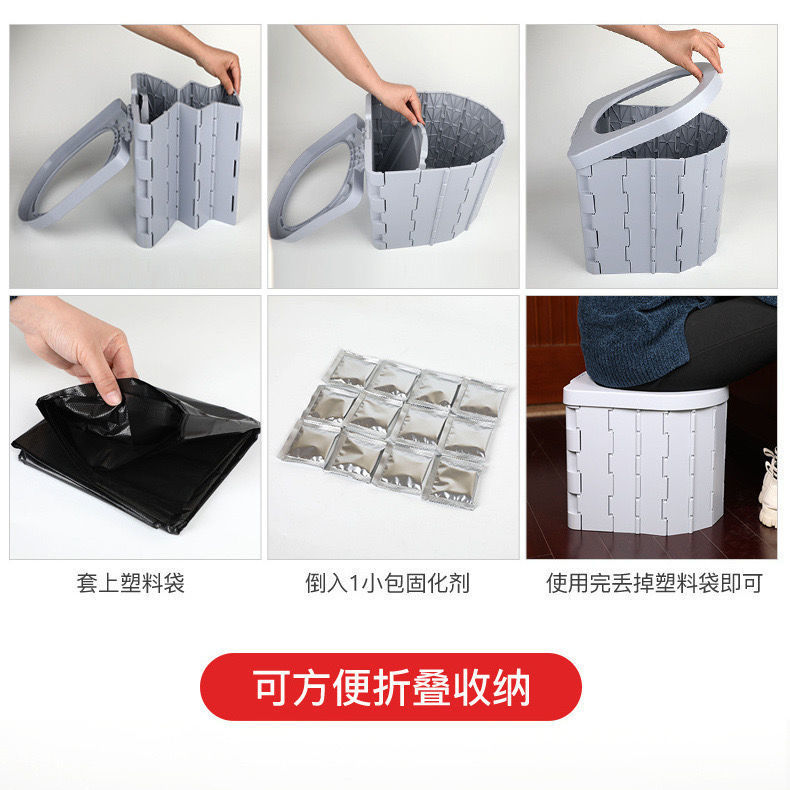 套上塑料袋

倒入1小包固化剂

使用完丢掉塑料袋即可

可方便折叠收纳