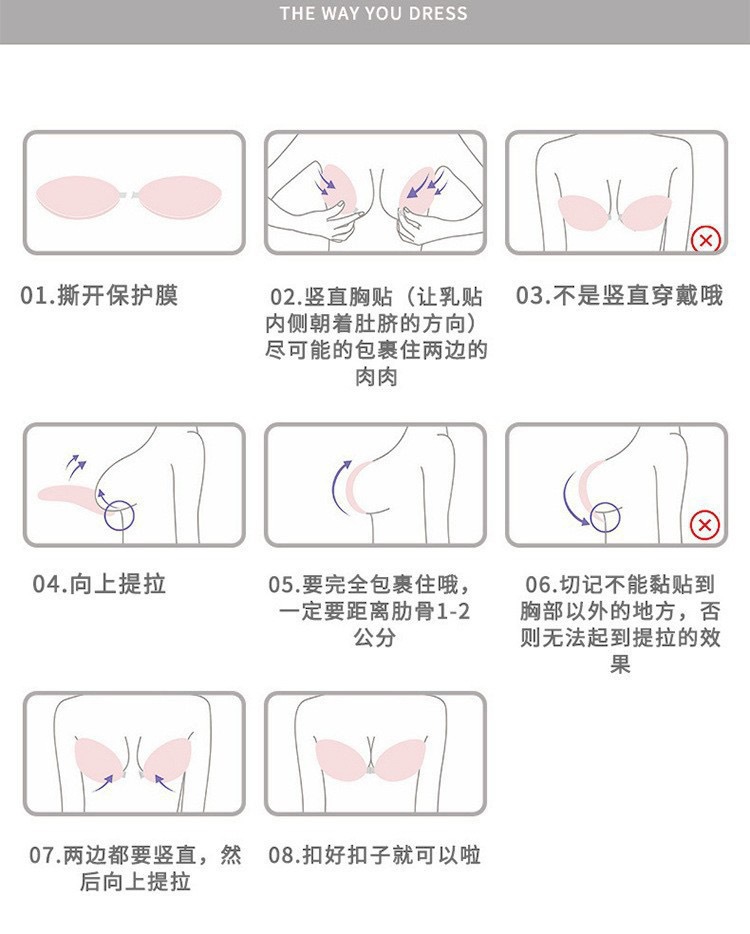 THE WAY YOU DRESS

01.撕开保护膜

02.竖直胸贴（让乳贴内侧朝着肚脐的方向）尽可能的包裹住两边的肉肉

03.不是竖直穿戴哦

04.向上提拉

05.要完全包裹住哦，一定要距离肋骨1-2公分

06.切记不能黏贴到胸部以外的地方，否则无法起到提拉的效果

07.两边都要竖直，然后向上提拉

08.扣好扣子就可以啦