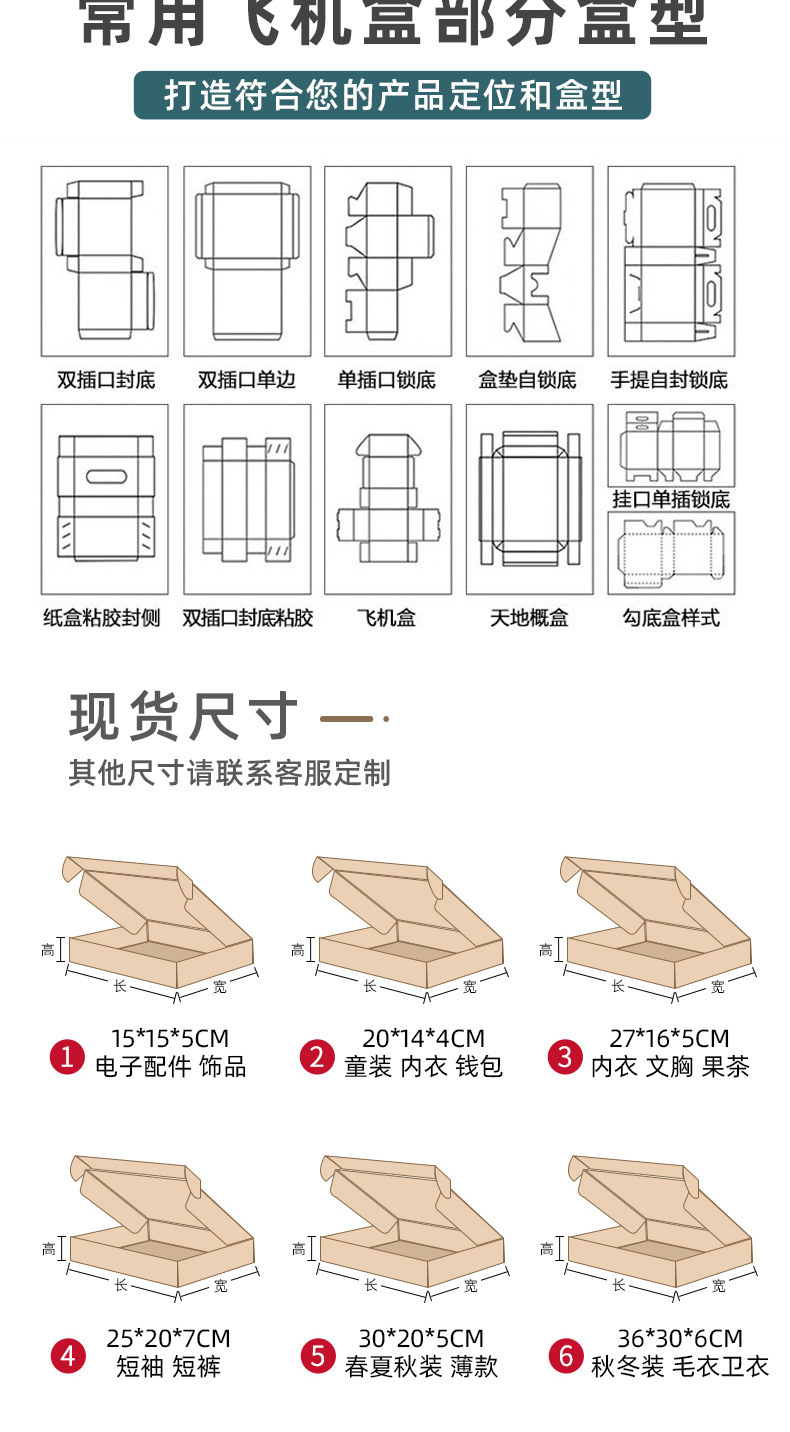 常用飞机盒部分盒型

打造符合您的产品定位和盒型

双插口封底
双插口单边
单插口锁底
盒垫自锁底
手提自封锁底

纸盒粘胶封侧
双插口封底粘胶
飞机盒
天地概盒
挂口单插锁底
勾底盒样式

现货尺寸

其他尺寸请联系客服定制

高 长 宽
1 15*15*5CM 电子配件 饰品

高 长 宽
2 20*14*4CM 童装 内衣 钱包

高 长 宽
3 27*16*5CM 内衣 文胸 果茶

高 长 宽
4 25*20*7CM 短袖 短裤

高 长 宽
5 30*20*5CM 春夏秋装 薄款

高 长 宽
6 36*30*6CM 秋冬装 毛衣卫衣