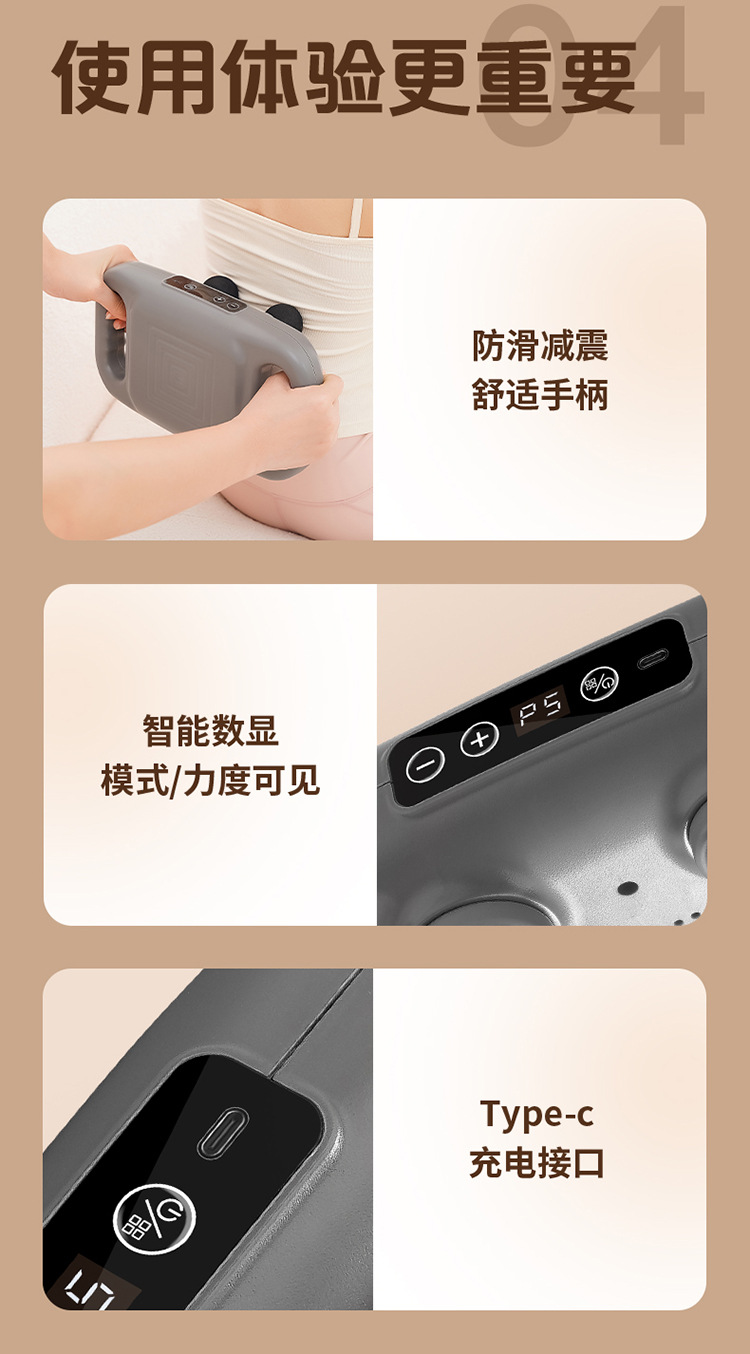 使用体验更重要 04

防滑减震
舒适手柄

智能数显
模式/力度可见

P5

Type-c
充电接口